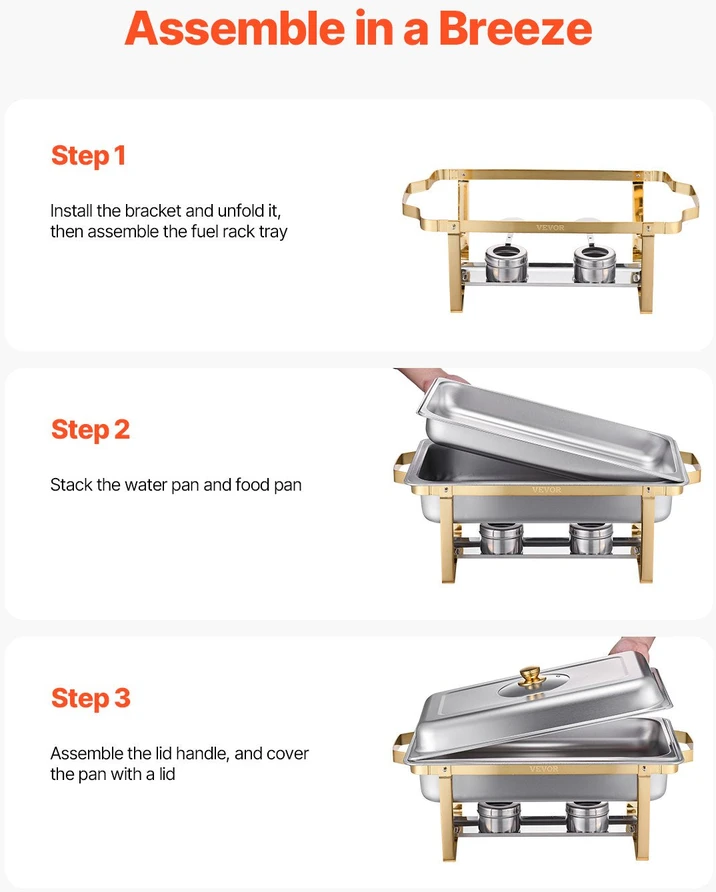 Assemble in a Breeze

Step 1

Install the bracket and unfold it, then assemble the fuel rack tray

VEVOR

Step 2

Stack the water pan and food pan

VEVOR

Step 3

Assemble the lid handle, and cover the pan with a lid

VEVOR