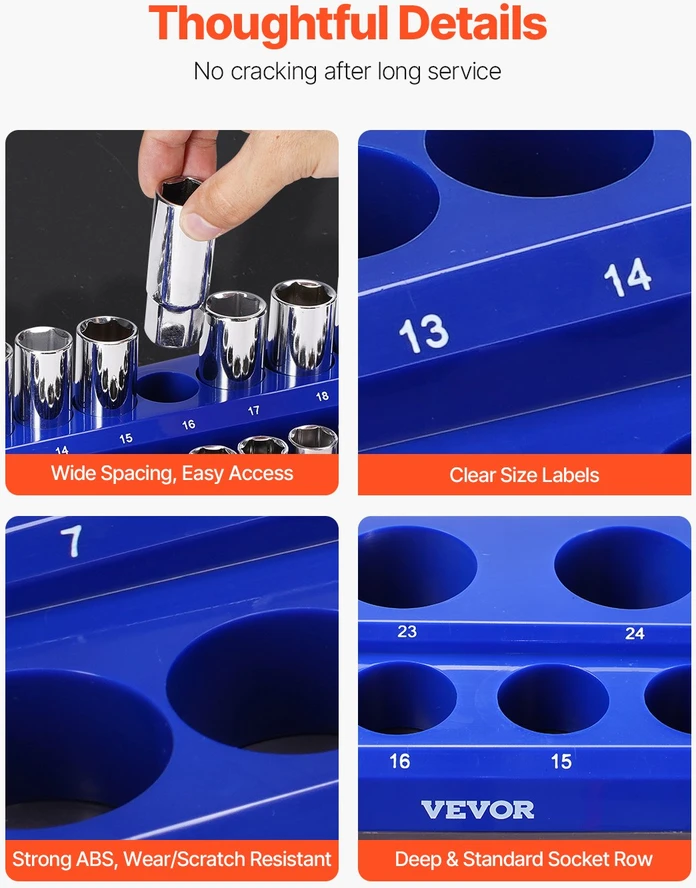 Thoughtful Details
No cracking after long service

14 15 16 17 18
Wide Spacing, Easy Access

13 14
Clear Size Labels

7
Strong ABS, Wear/Scratch Resistant

23 24
16 15
VEVOR
Deep & Standard Socket Row