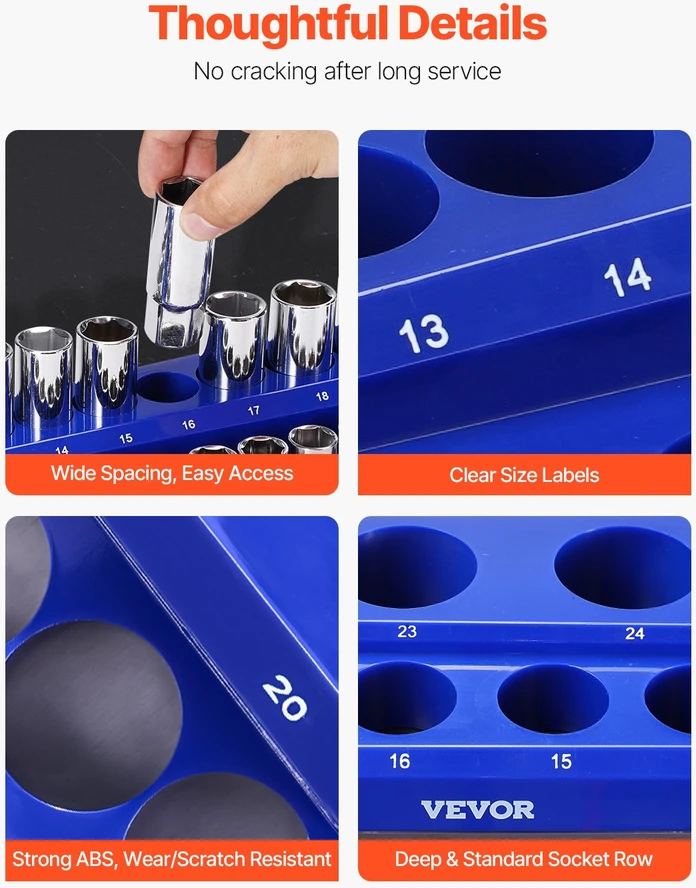 Thoughtful Details

No cracking after long service

14 15 16 17 18

Wide Spacing, Easy Access

13 14

Clear Size Labels

20

Strong ABS, Wear/Scratch Resistant

23 24

16 15

VEVOR

Deep & Standard Socket Row