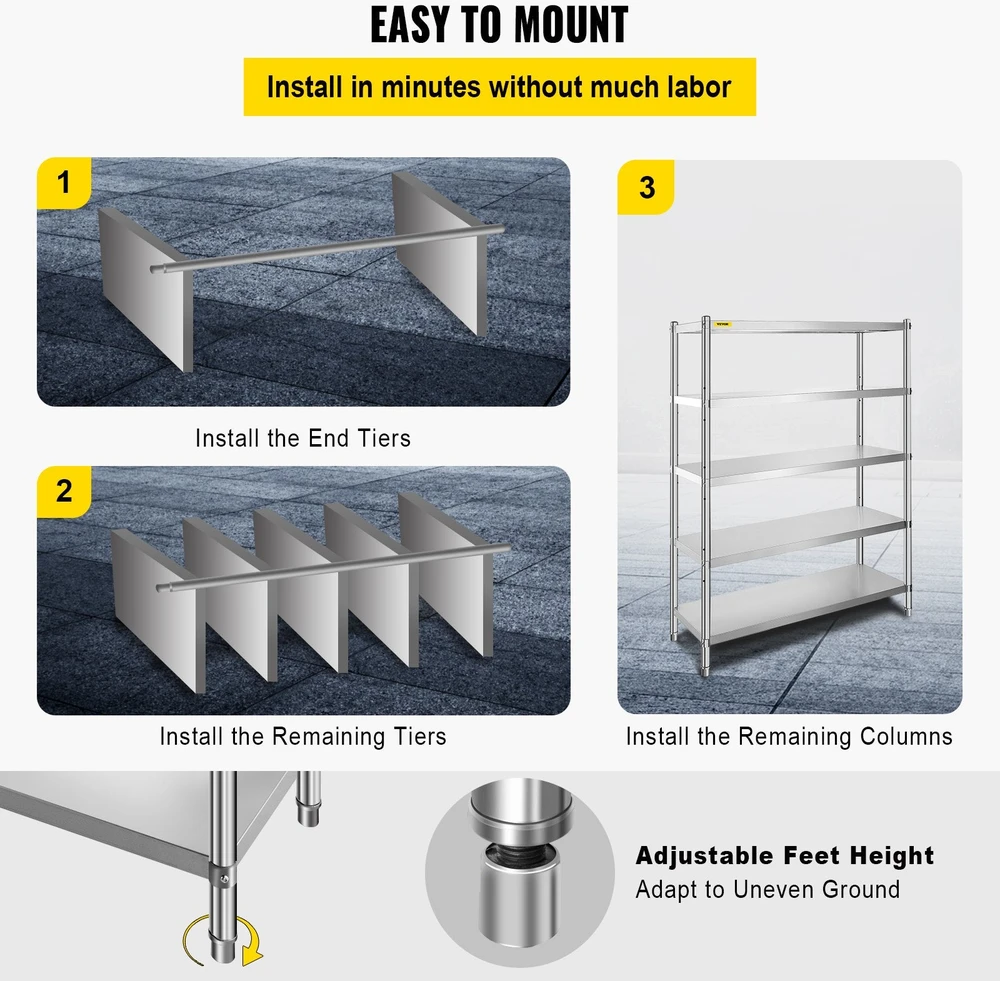 EASY TO MOUNT

Install in minutes without much labor

1

Install the End Tiers

2

Install the Remaining Tiers

3

Install the Remaining Columns

Adjustable Feet Height
Adapt to Uneven Ground