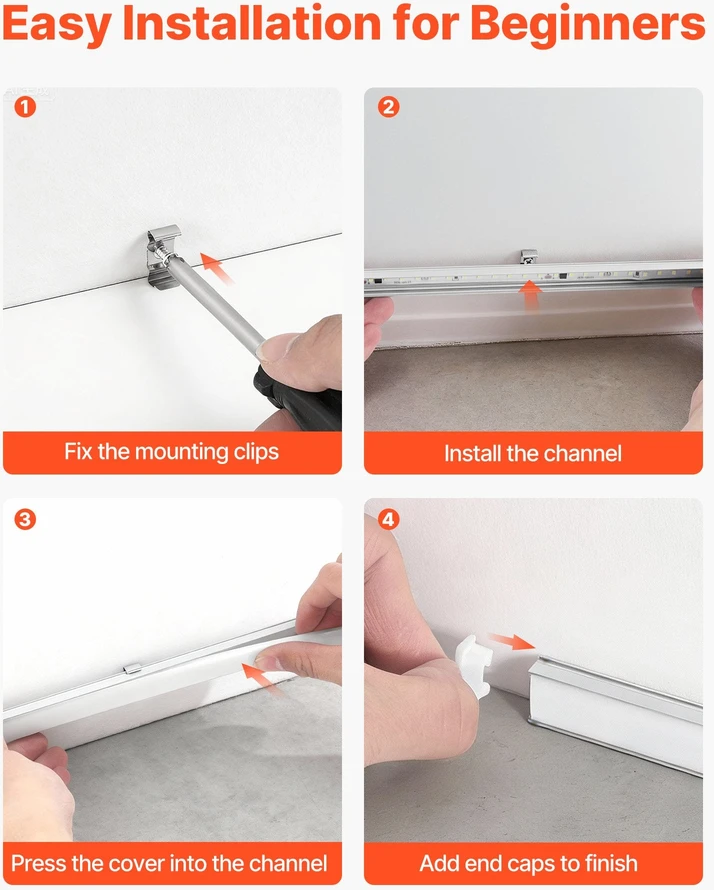 Easy Installation for Beginners

1
Fix the mounting clips

2
Install the channel

3
Press the cover into the channel

4
Add end caps to finish