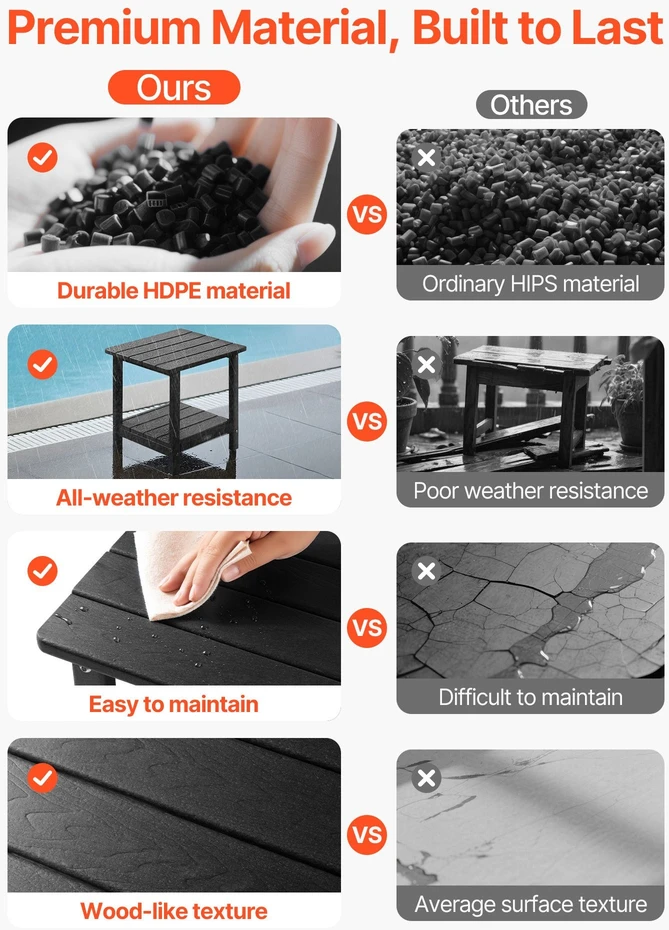 Premium Material, Built to Last

Ours

Others

Durable HDPE material

VS

Ordinary HIPS material

All-weather resistance

VS

Poor weather resistance

Easy to maintain

VS

Difficult to maintain

Wood-like texture

VS

Average surface texture