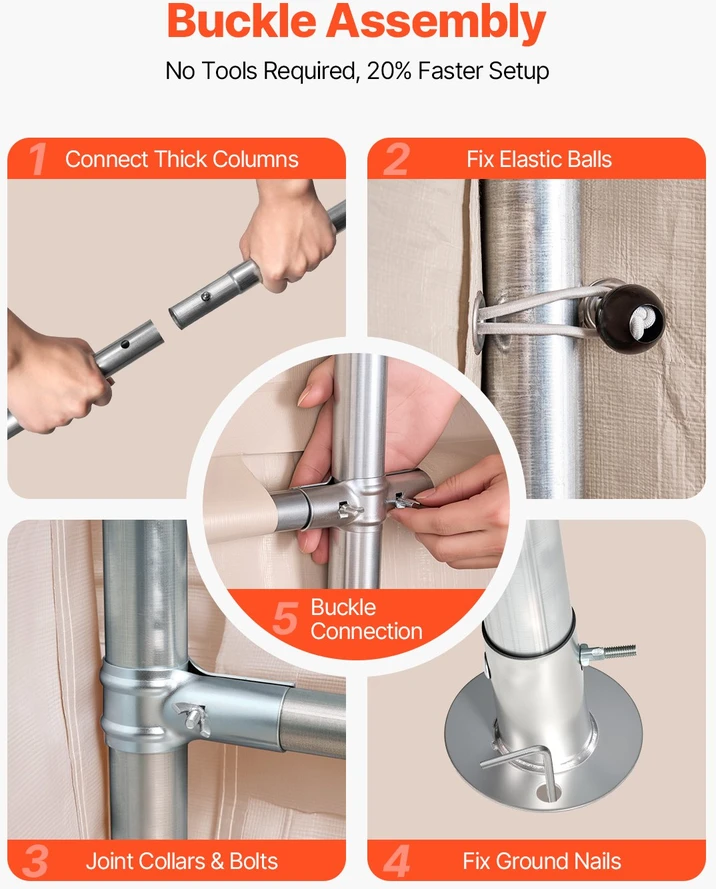 Buckle Assembly

No Tools Required, 20% Faster Setup

1 Connect Thick Columns

2 Fix Elastic Balls

5 Buckle Connection

3 Joint Collars & Bolts

4 Fix Ground Nails