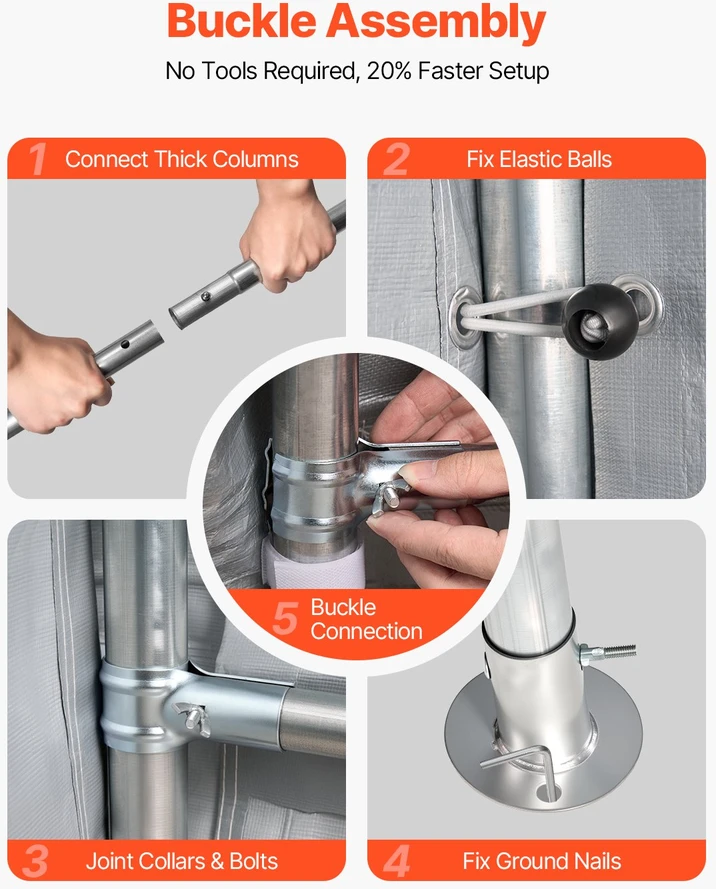 Buckle Assembly

No Tools Required, 20% Faster Setup

1 Connect Thick Columns

2 Fix Elastic Balls

5 Buckle Connection

3 Joint Collars & Bolts

4 Fix Ground Nails