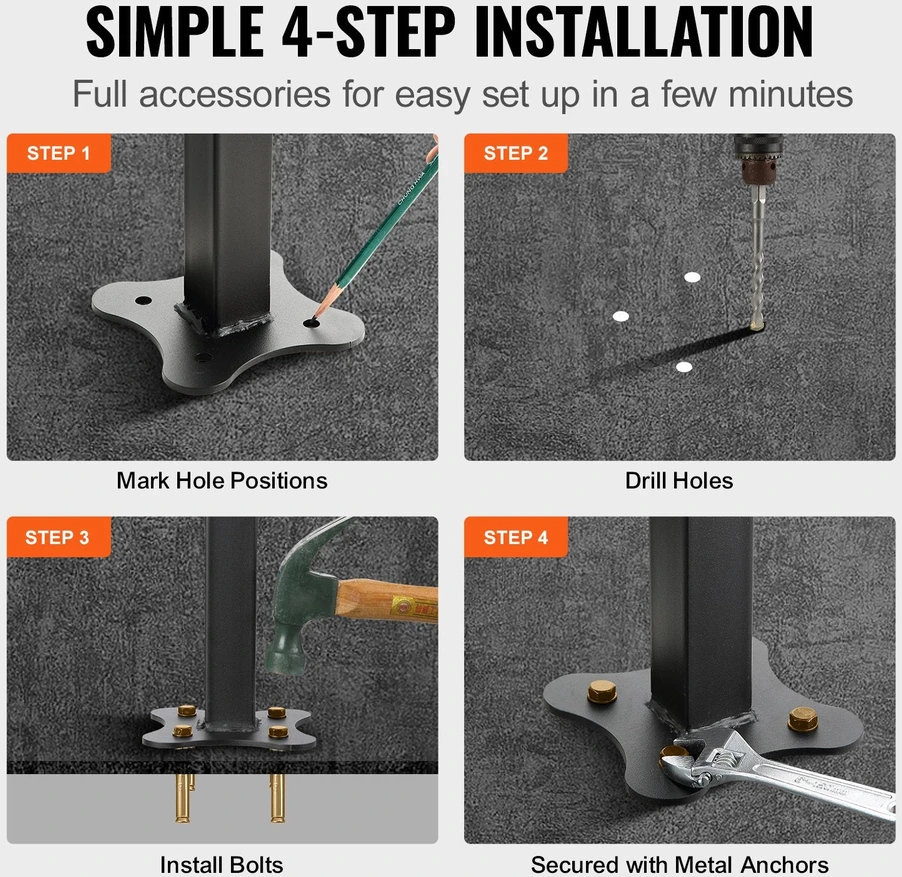 SIMPLE 4-STEP INSTALLATION

Full accessories for easy set up in a few minutes

STEP 1

Mark Hole Positions

STEP 2

Drill Holes

STEP 3

Install Bolts

STEP 4

Secured with Metal Anchors