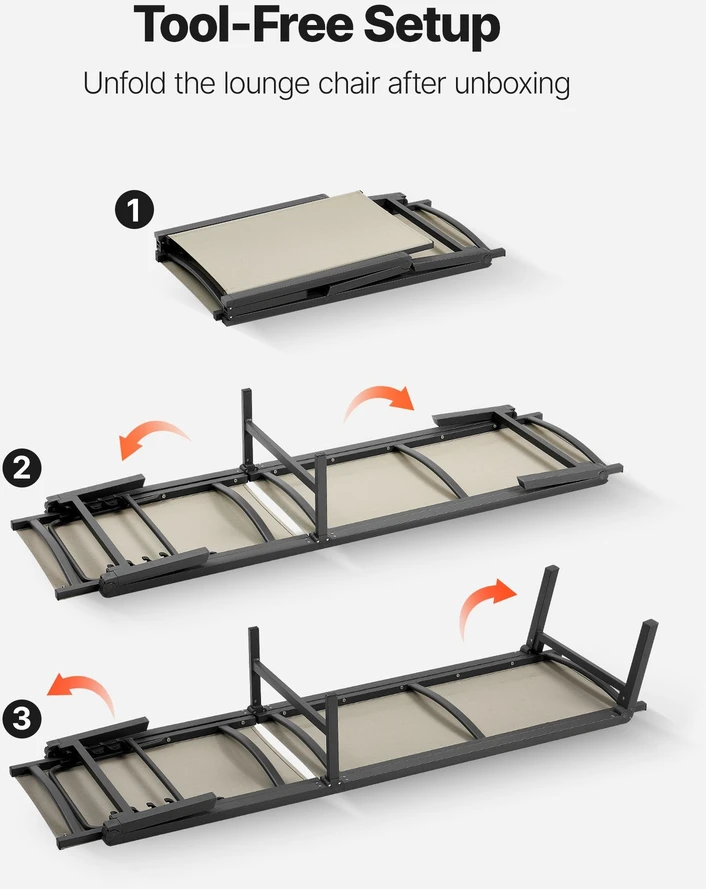 Tool-Free Setup

Unfold the lounge chair after unboxing

1

2

3