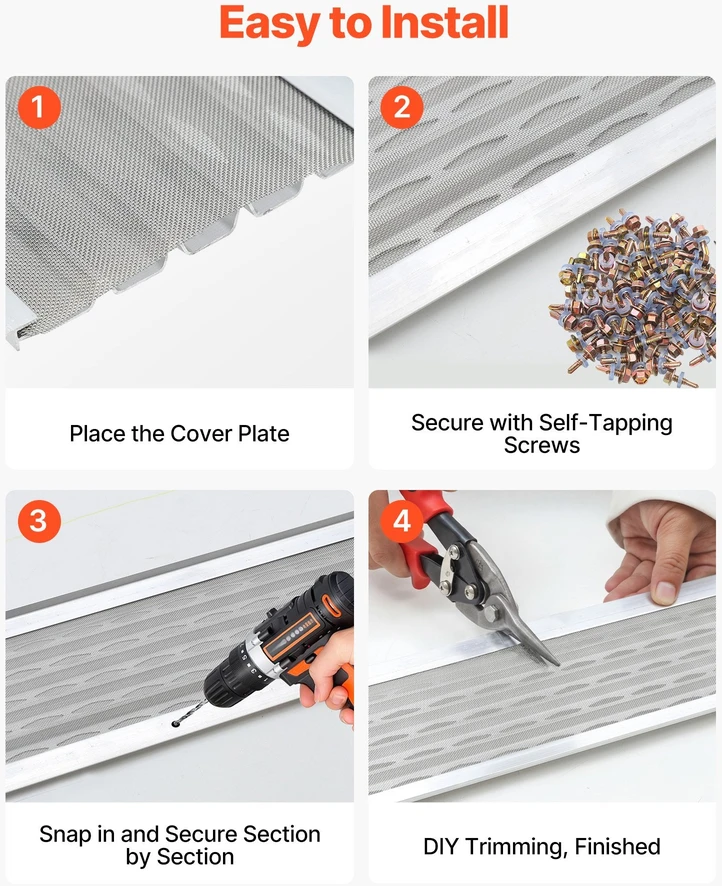 Easy to Install

1

Place the Cover Plate

2

Secure with Self-Tapping Screws

3

Snap in and Secure Section by Section

4

DIY Trimming, Finished