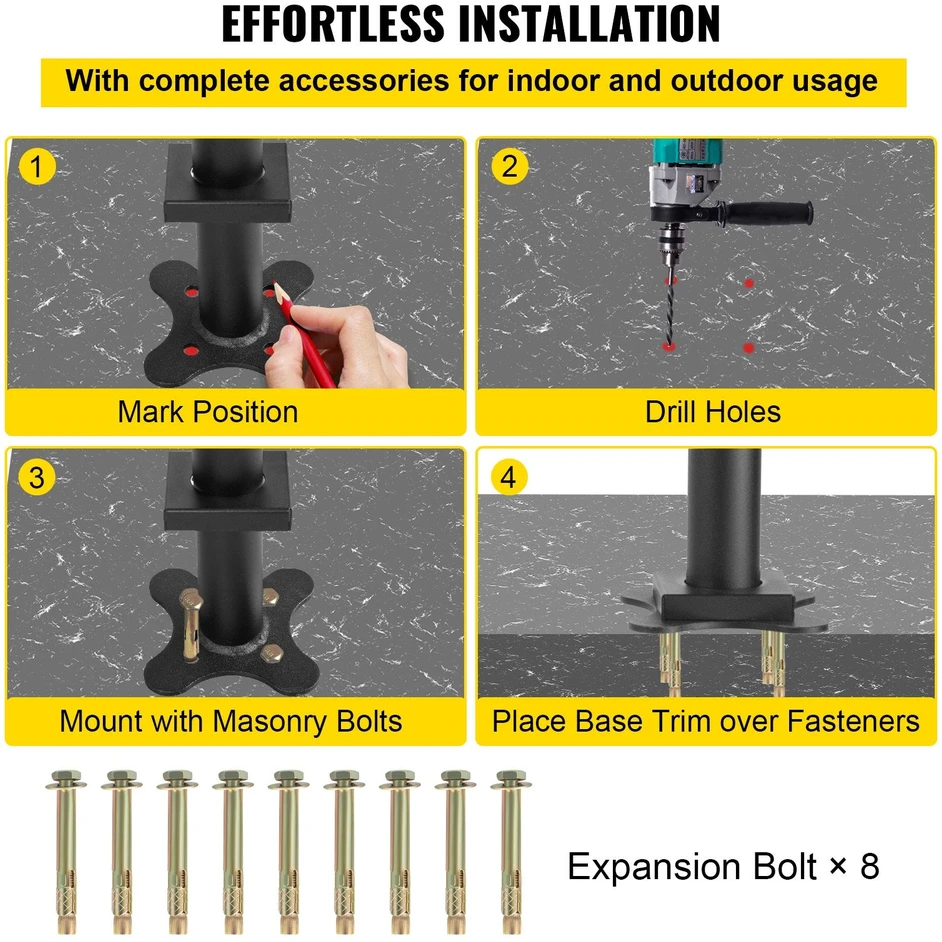 EFFORTLESS INSTALLATION

With complete accessories for indoor and outdoor usage

1

Mark Position

2

Drill Holes

3

Mount with Masonry Bolts

4

Place Base Trim over Fasteners

Expansion Bolt × 8