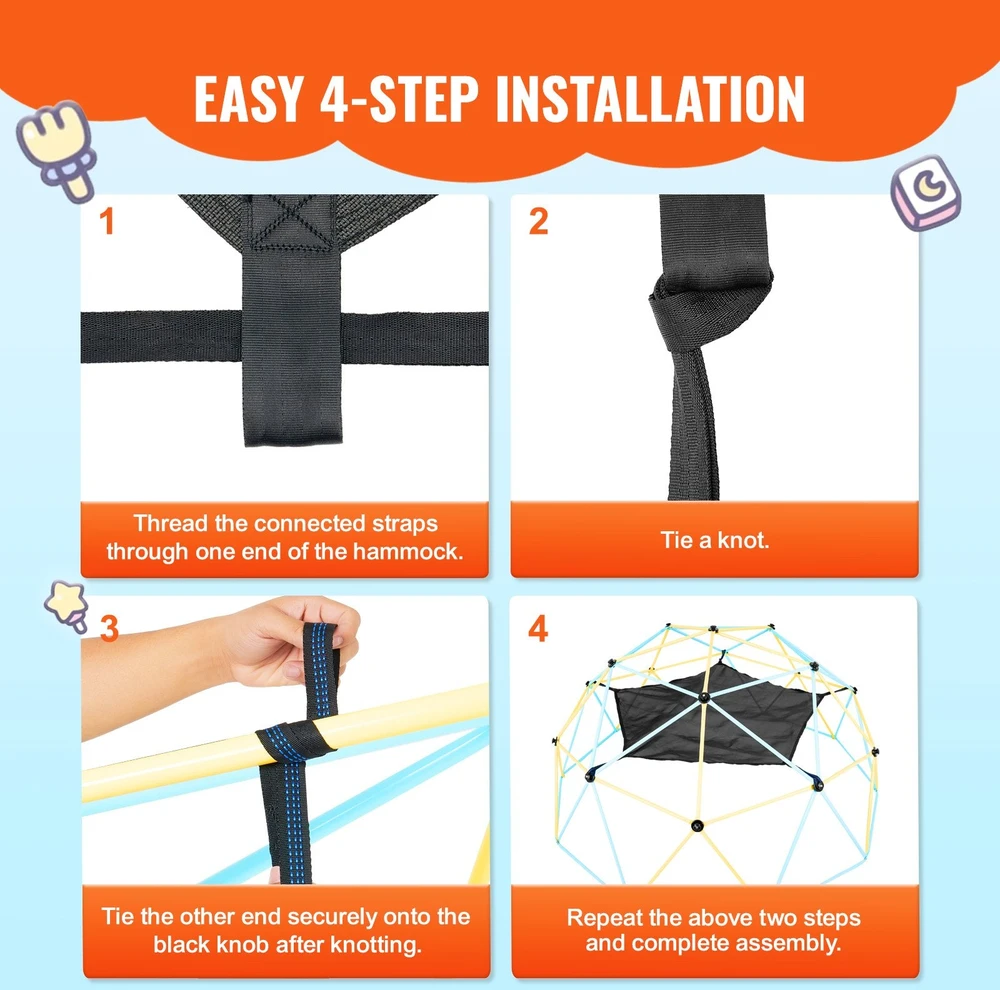 EASY 4-STEP INSTALLATION

1

Thread the connected straps through one end of the hammock.

2

Tie a knot.

3

Tie the other end securely onto the black knob after knotting.

4

Repeat the above two steps and complete assembly.