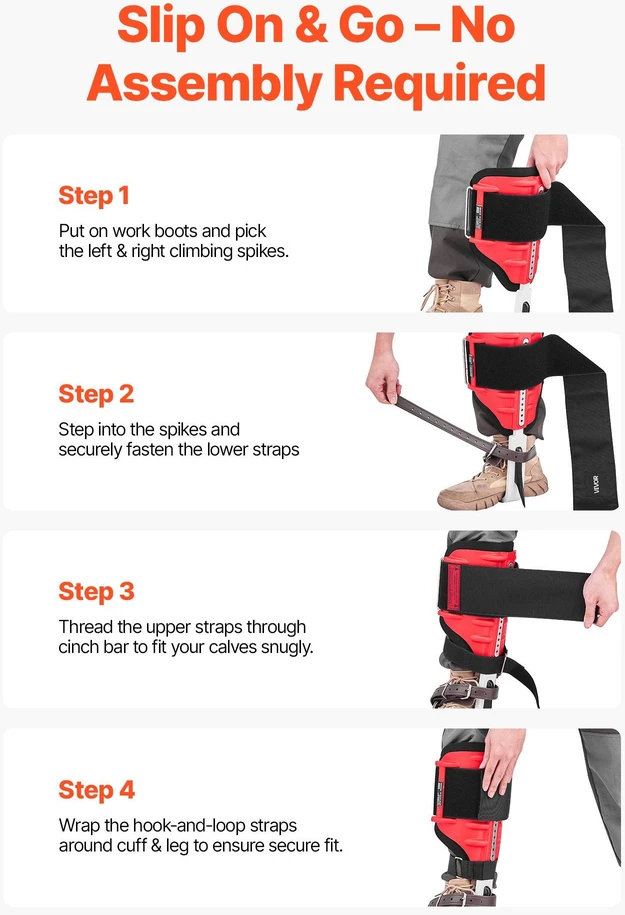 Slip On & Go – No Assembly Required

Step 1

Put on work boots and pick the left & right climbing spikes.

Step 2

Step into the spikes and securely fasten the lower straps

VEVOR

Step 3

Thread the upper straps through cinch bar to fit your calves snugly.

Step 4

Wrap the hook-and-loop straps around cuff & leg to ensure secure fit.