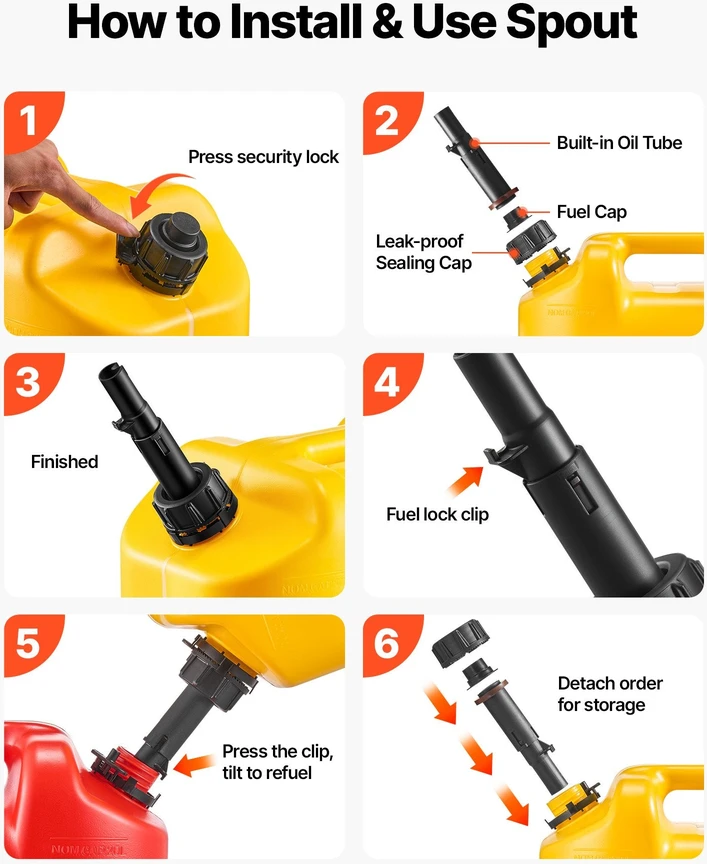 How to Install & Use Spout

1
Press security lock

2
Built-in Oil Tube
Fuel Cap
Leak-proof Sealing Cap

3
Finished

4
Fuel lock clip

5
Press the clip, tilt to refuel

6
Detach order for storage