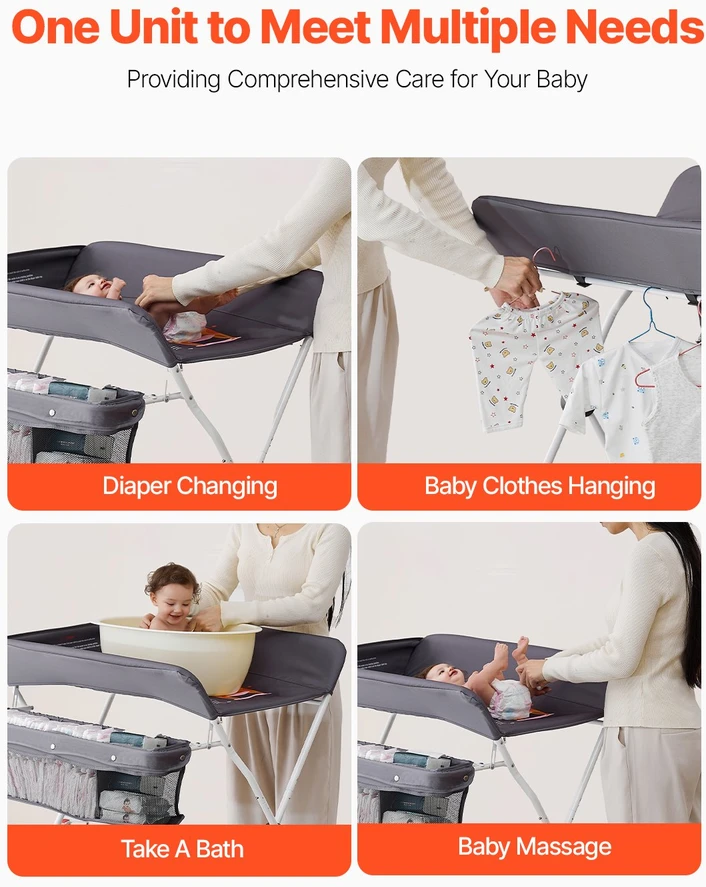 One Unit to Meet Multiple Needs

Providing Comprehensive Care for Your Baby

Diaper Changing

Baby Clothes Hanging

Take A Bath

Baby Massage