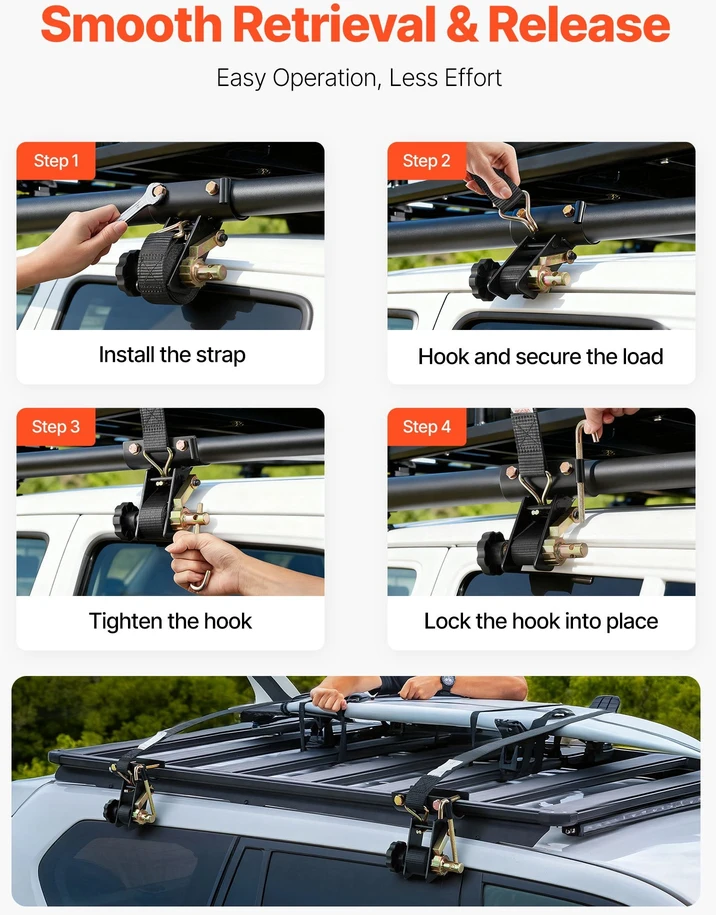 Smooth Retrieval & Release

Easy Operation, Less Effort

Step 1

Install the strap

Step 2

Hook and secure the load

Step 3

Tighten the hook

Step 4

Lock the hook into place