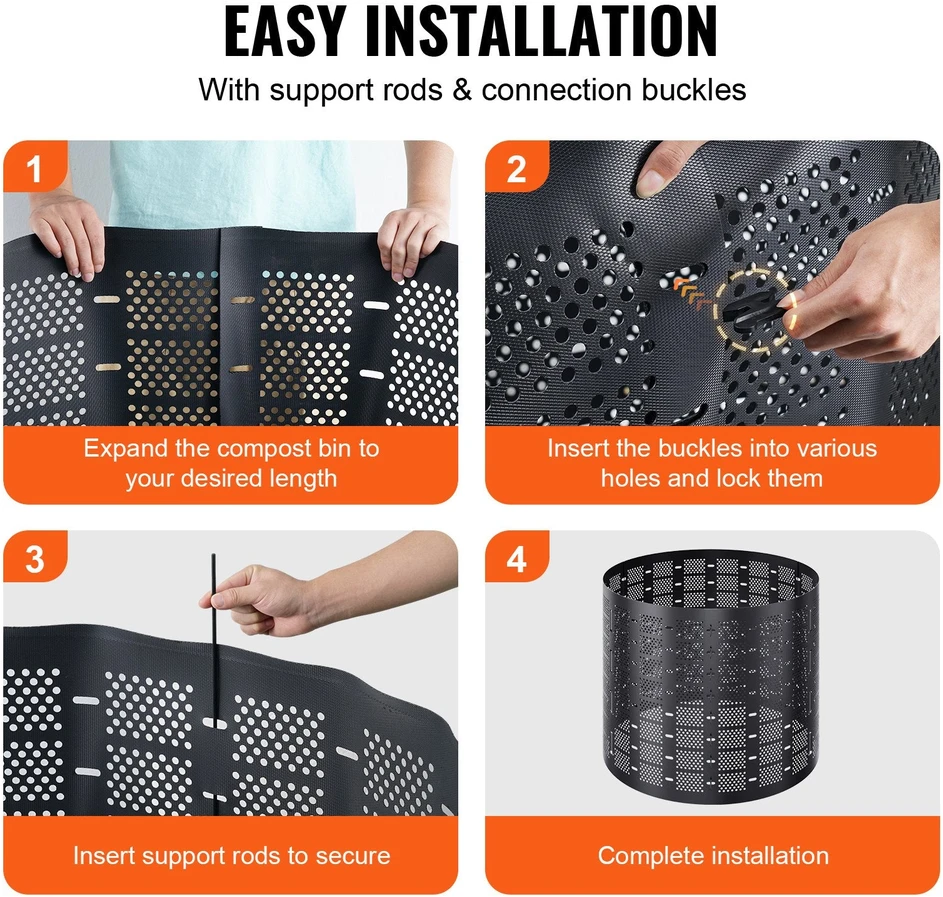 EASY INSTALLATION

With support rods & connection buckles

1

Expand the compost bin to your desired length

2

Insert the buckles into various holes and lock them

3

Insert support rods to secure

4

Complete installation