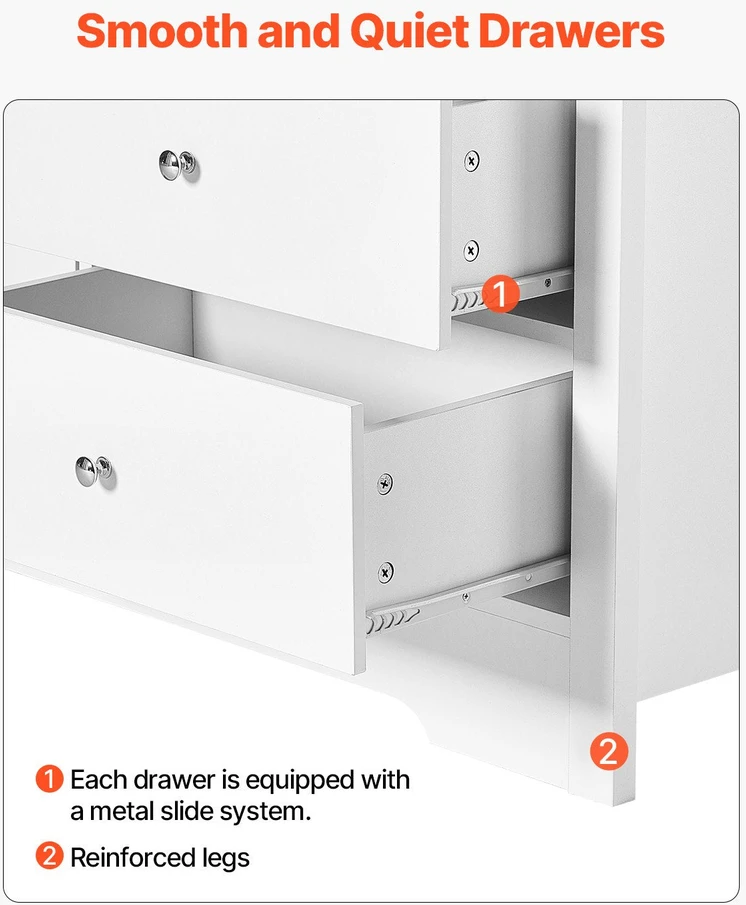 Smooth and Quiet Drawers

1

2

1 Each drawer is equipped with a metal slide system.

2 Reinforced legs