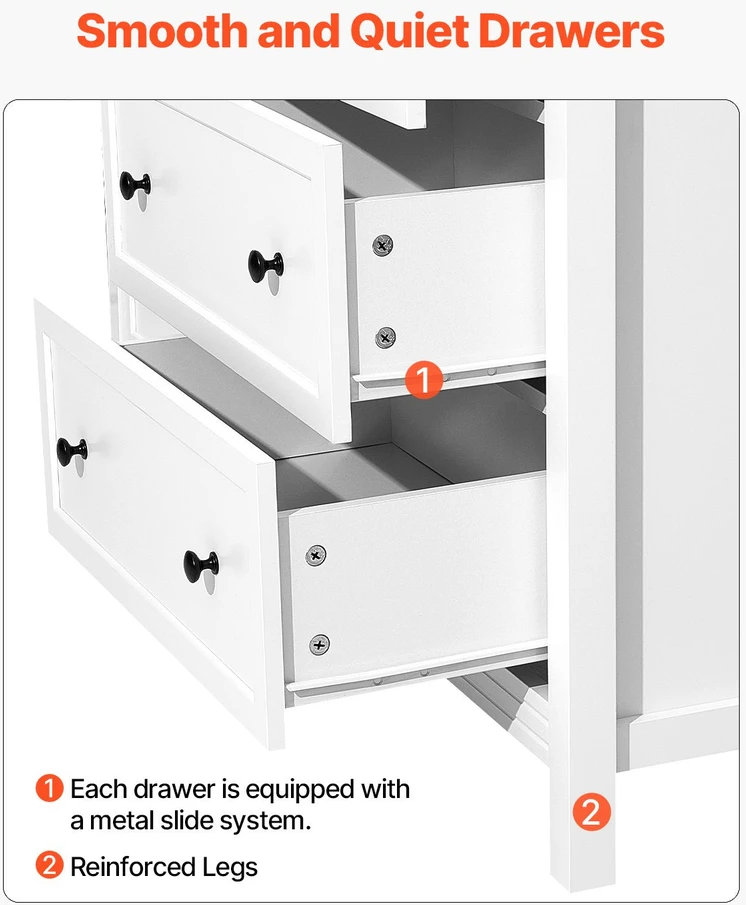 Smooth and Quiet Drawers

1

2

1 Each drawer is equipped with a metal slide system.

2 Reinforced Legs