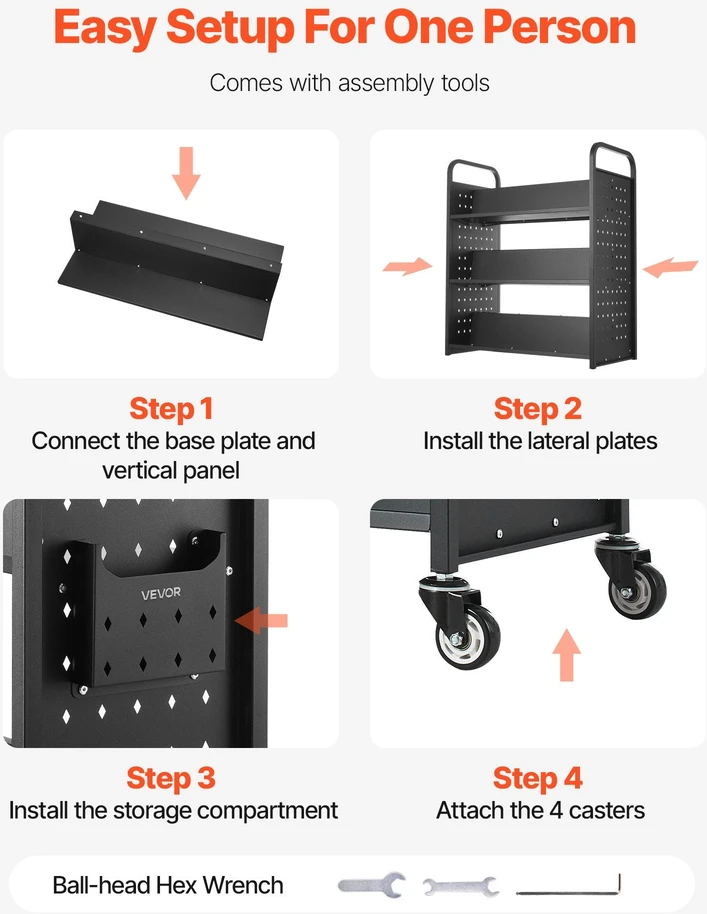 Easy Setup For One Person

Comes with assembly tools

Step 1
Connect the base plate and vertical panel

Step 2
Install the lateral plates

VEVOR

Step 3
Install the storage compartment

Step 4
Attach the 4 casters

Ball-head Hex Wrench