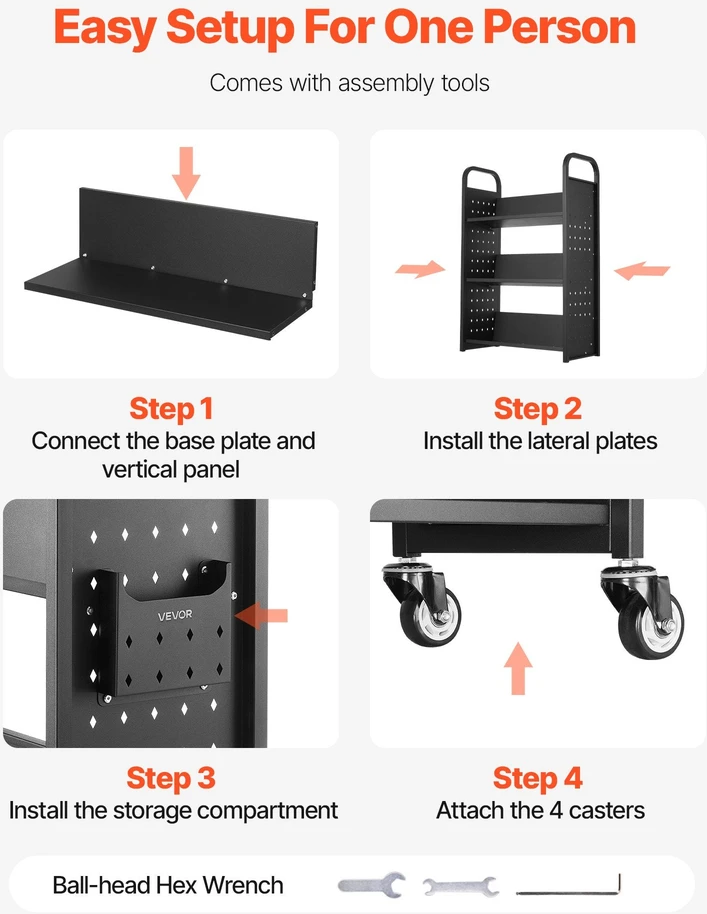 Easy Setup For One Person

Comes with assembly tools

Step 1
Connect the base plate and vertical panel

Step 2
Install the lateral plates

VEVOR

Step 3
Install the storage compartment

Step 4
Attach the 4 casters

Ball-head Hex Wrench