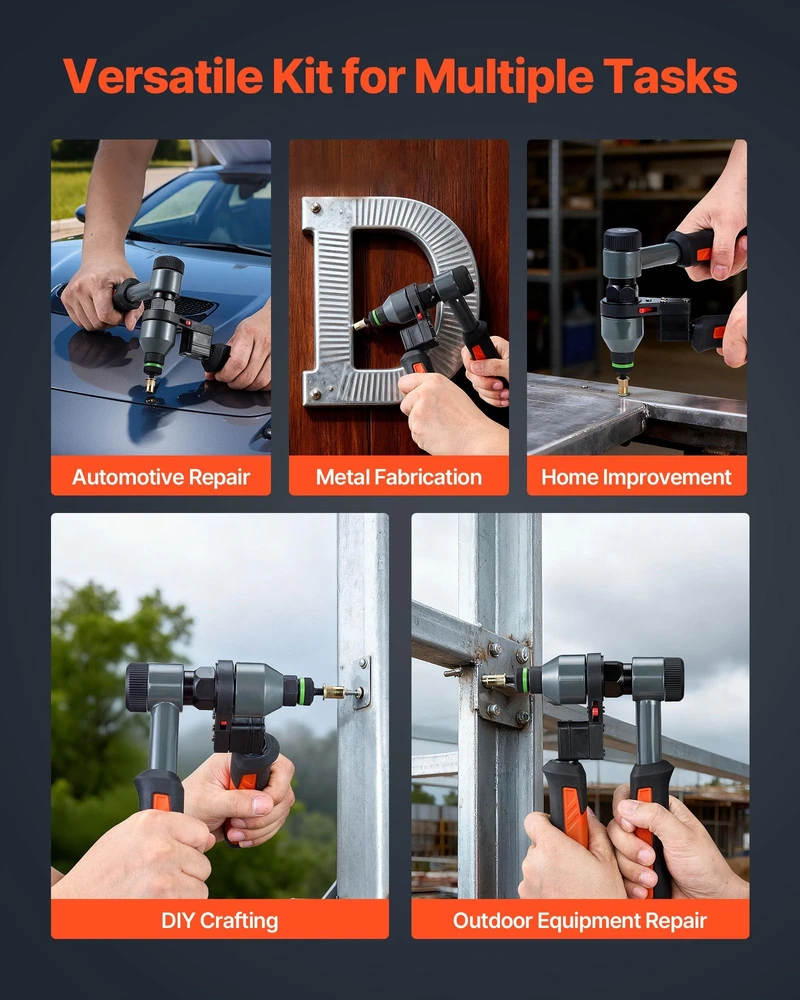 Versatile Kit for Multiple Tasks

Automotive Repair

Metal Fabrication

Home Improvement

DIY Crafting

Outdoor Equipment Repair