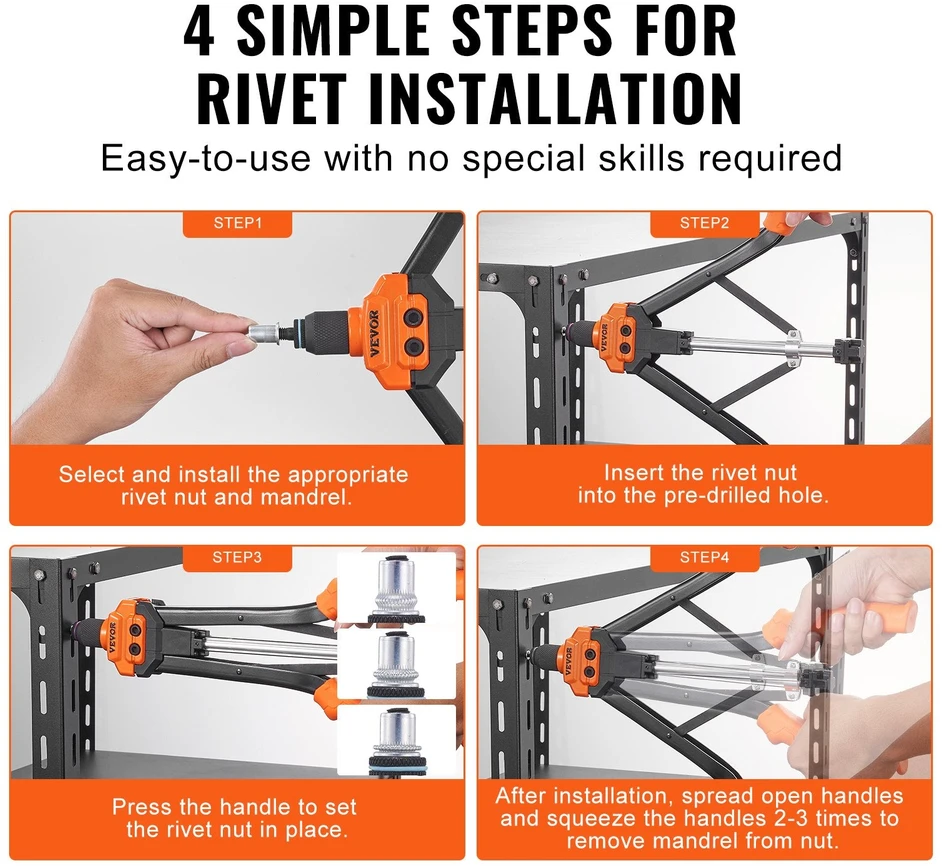 4 SIMPLE STEPS FOR RIVET INSTALLATION

Easy-to-use with no special skills required

STEP1

VEVOR

Select and install the appropriate rivet nut and mandrel.

STEP2

VEVOR

Insert the rivet nut into the pre-drilled hole.

STEP3

VEVOR

Press the handle to set the rivet nut in place.

STEP4

VEVOR

After installation, spread open handles and squeeze the handles 2-3 times to remove mandrel from nut.