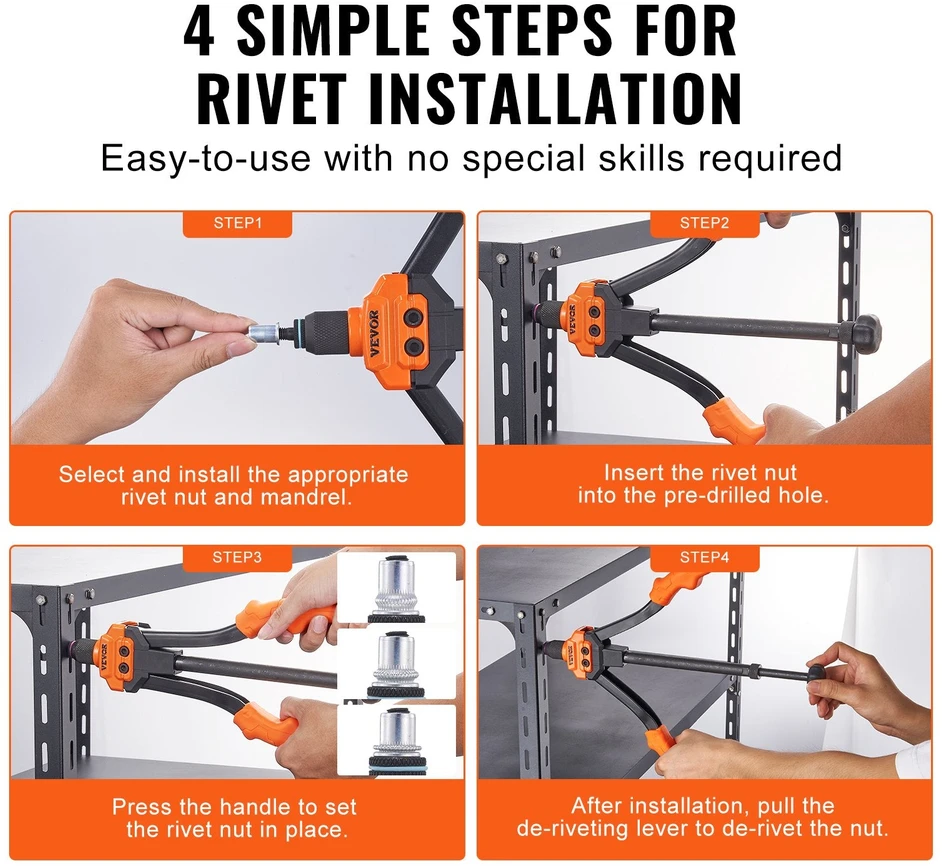 4 SIMPLE STEPS FOR RIVET INSTALLATION

Easy-to-use with no special skills required

STEP1

VEVOR

Select and install the appropriate rivet nut and mandrel.

STEP2

VEVOR

Insert the rivet nut into the pre-drilled hole.

STEP3

VEVOR

Press the handle to set the rivet nut in place.

STEP4

VEVOR

After installation, pull the de-riveting lever to de-rivet the nut.