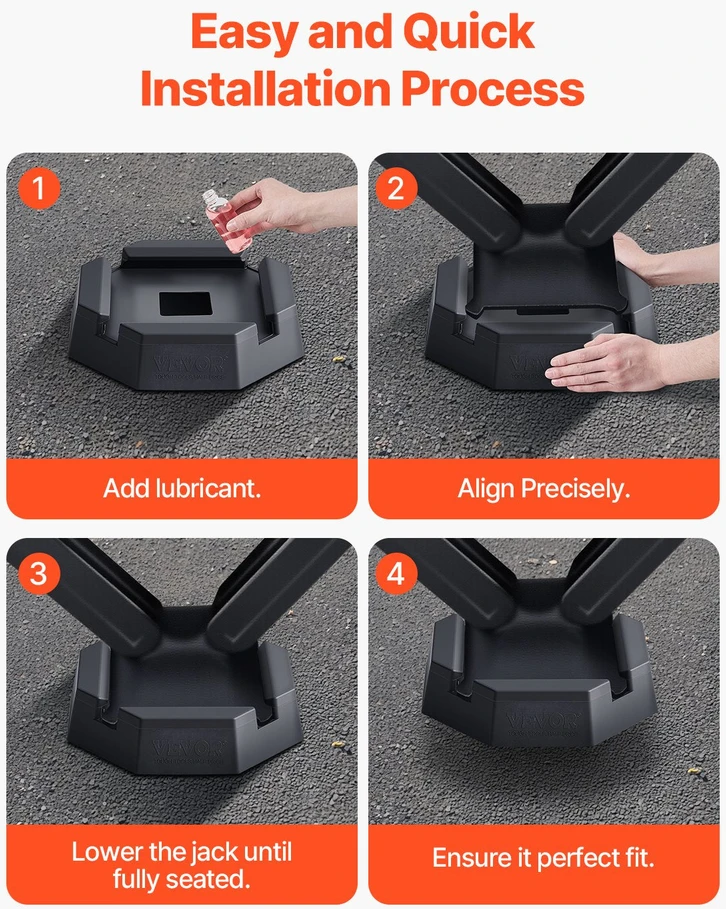 Easy and Quick Installation Process

1

VEVOR

Add lubricant.

2

VEVOR

Align Precisely.

3

VEVOR

Lower the jack until fully seated.

4

VEVOR

Ensure it perfect fit.