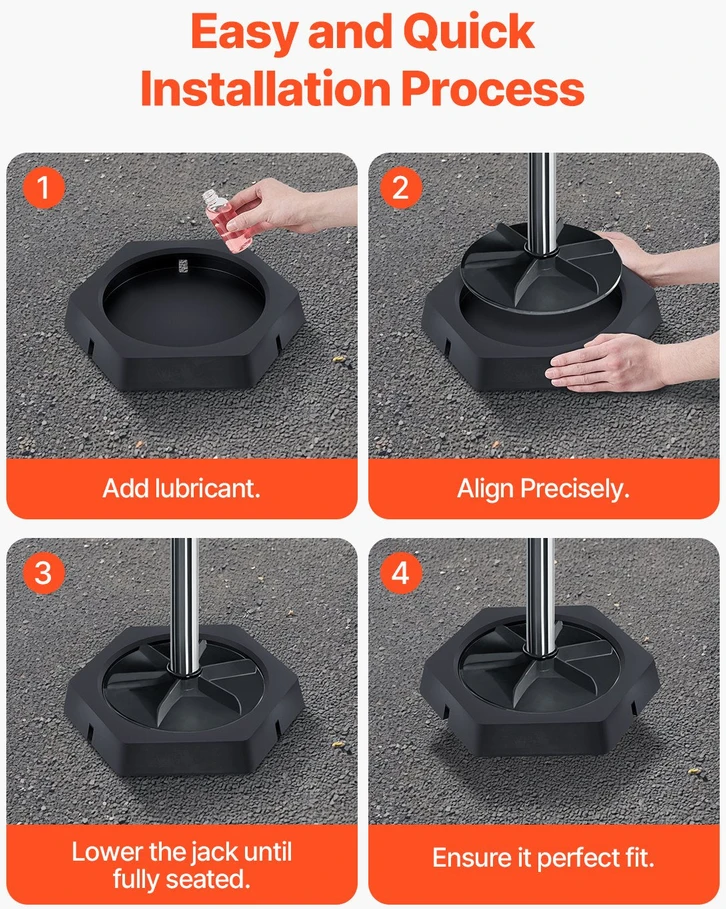 Easy and Quick Installation Process

1

Add lubricant.

2

Align Precisely.

3

Lower the jack until fully seated.

4

Ensure it perfect fit.