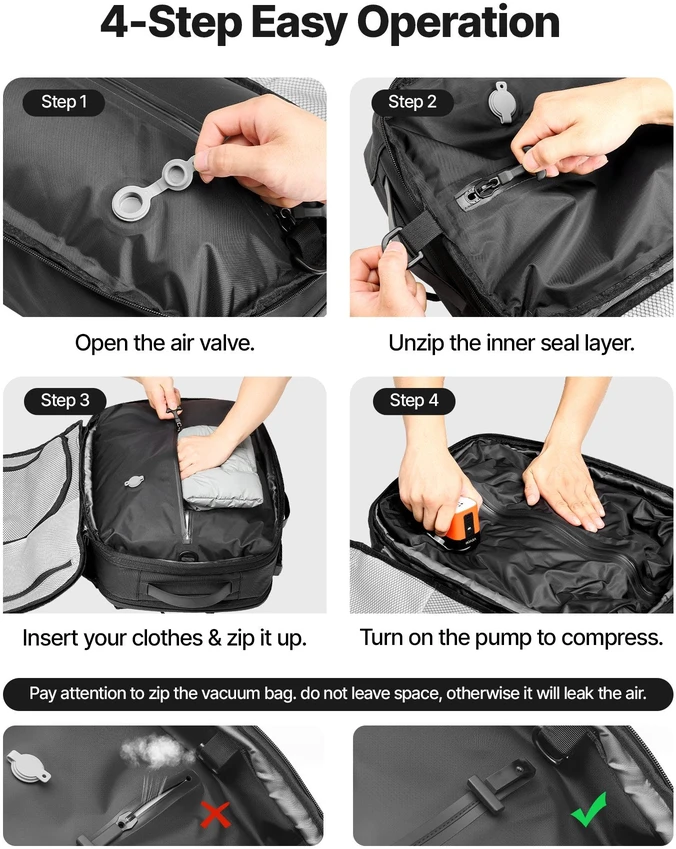 4-Step Easy Operation

Step 1

Open the air valve.

Step 2

Unzip the inner seal layer.

Step 3

Insert your clothes & zip it up.

Step 4

Turn on the pump to compress.

Pay attention to zip the vacuum bag. do not leave space, otherwise it will leak the air.