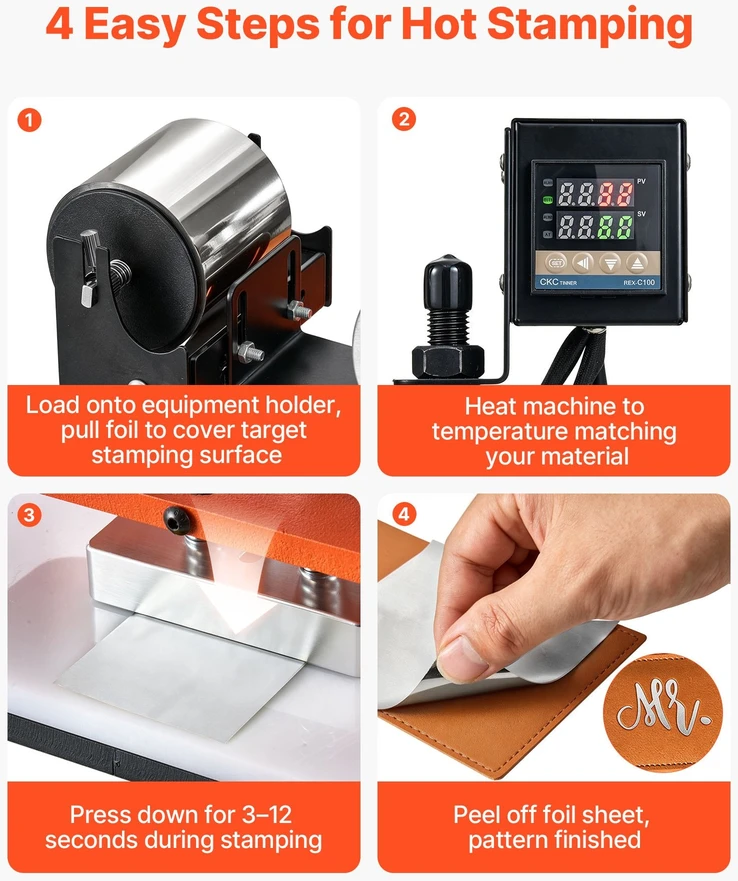 4 Easy Steps for Hot Stamping

1

Load onto equipment holder, pull foil to cover target stamping surface

2

8.8.8.8 PV
8.8.8.8 SV
SET
CKC TINNER REX-C100

Heat machine to temperature matching your material

3

Press down for 3–12 seconds during stamping

4

Mr.

Peel off foil sheet, pattern finished