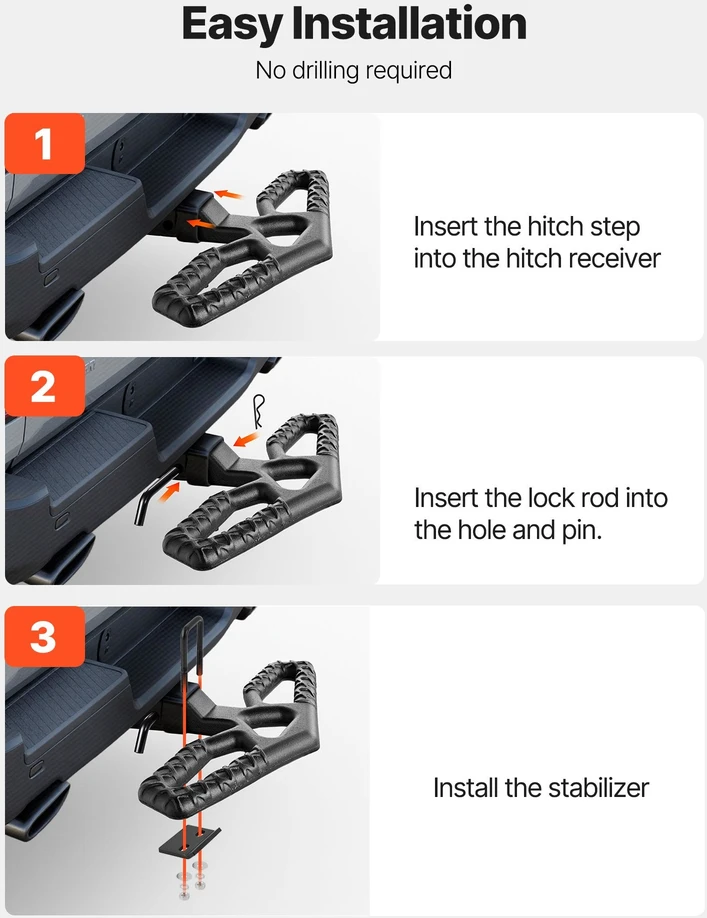 Easy Installation

No drilling required

1

Insert the hitch step into the hitch receiver

2

Insert the lock rod into the hole and pin.

3

Install the stabilizer