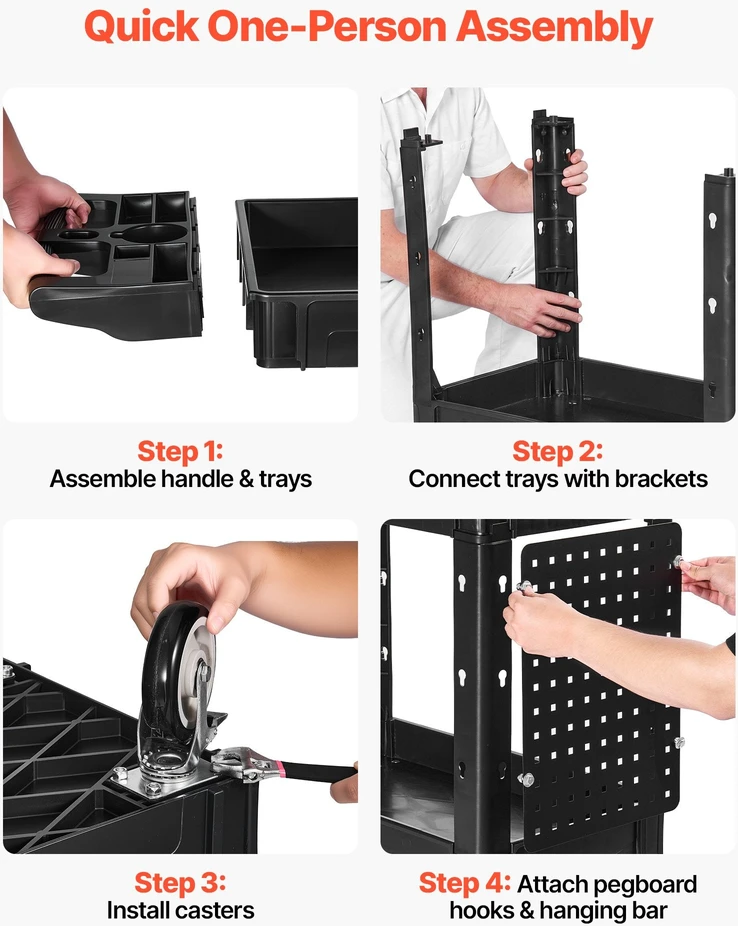 Quick One-Person Assembly

Step 1:
Assemble handle & trays

Step 2:
Connect trays with brackets

Step 3:
Install casters

Step 4: Attach pegboard hooks & hanging bar