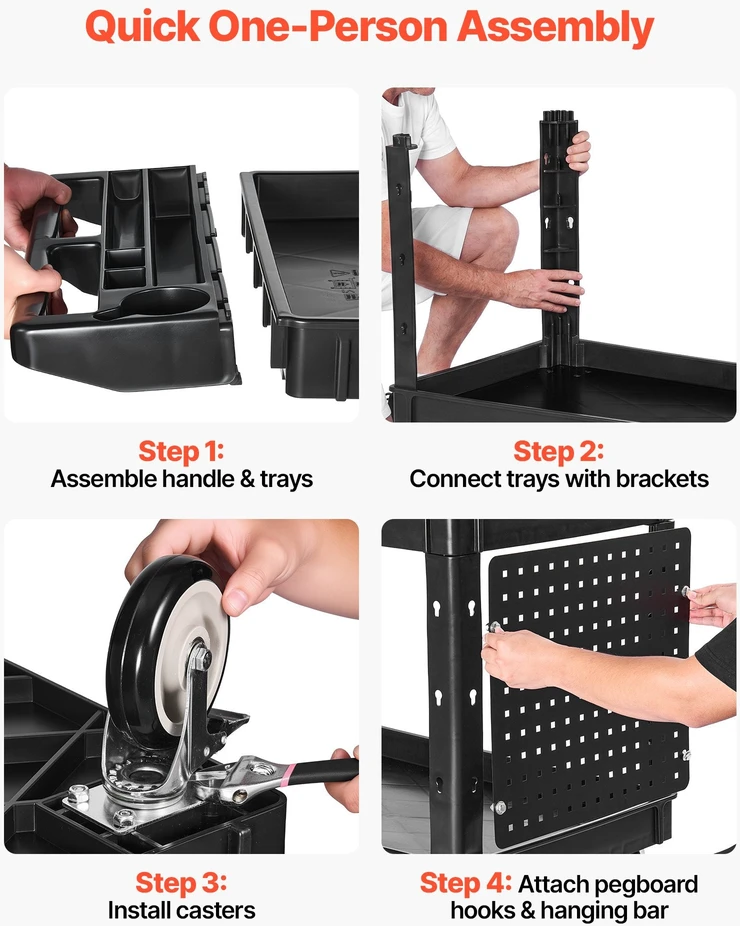 Quick One-Person Assembly

Step 1:
Assemble handle & trays

Step 2:
Connect trays with brackets

Step 3:
Install casters

Step 4: Attach pegboard hooks & hanging bar