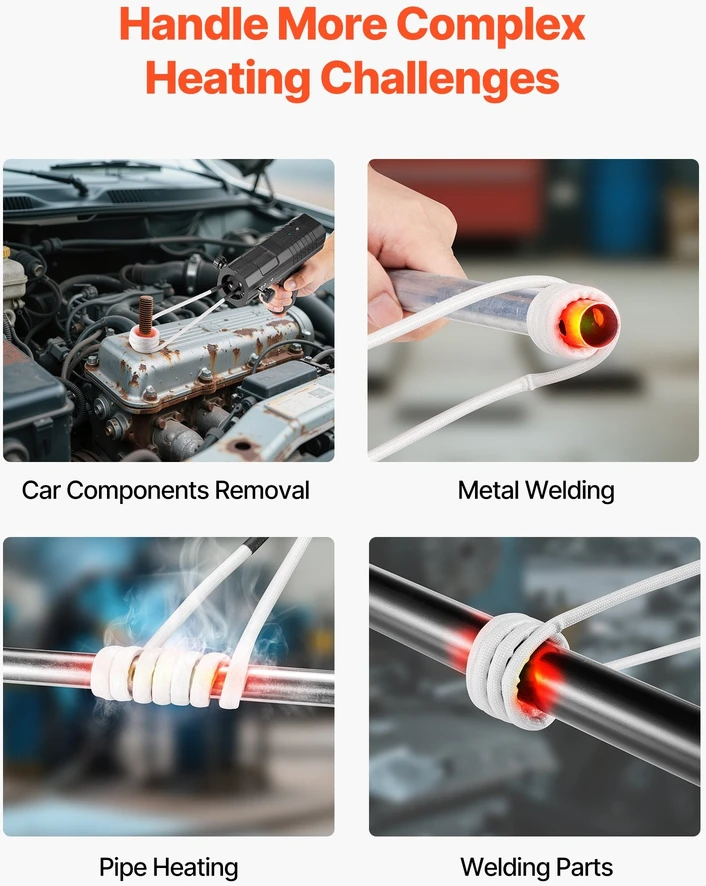 Handle More Complex Heating Challenges

Car Components Removal

Metal Welding

Pipe Heating

Welding Parts