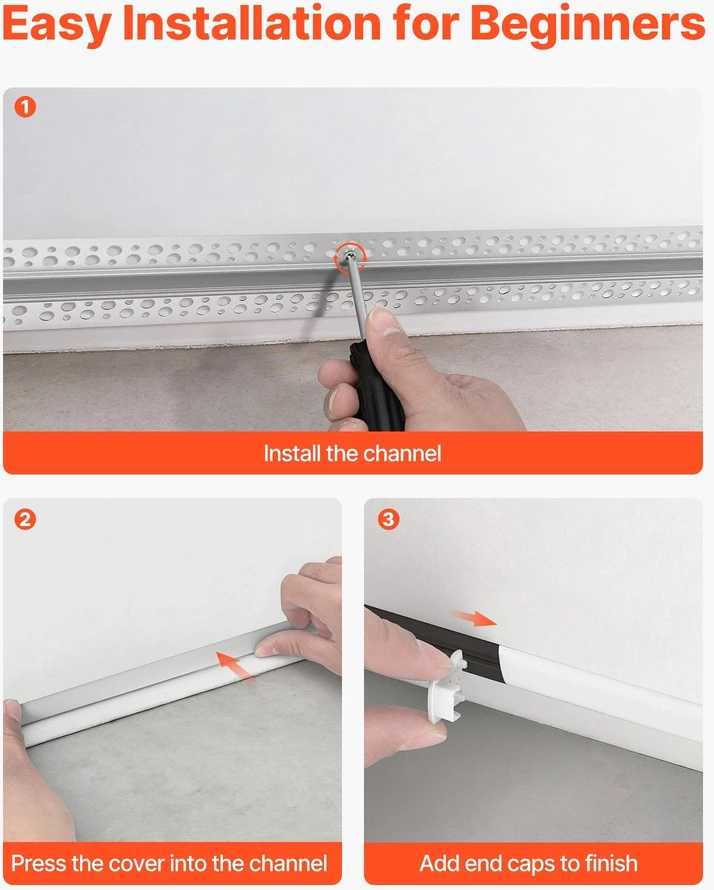 Easy Installation for Beginners

1

Install the channel

2

Press the cover into the channel

3

Add end caps to finish