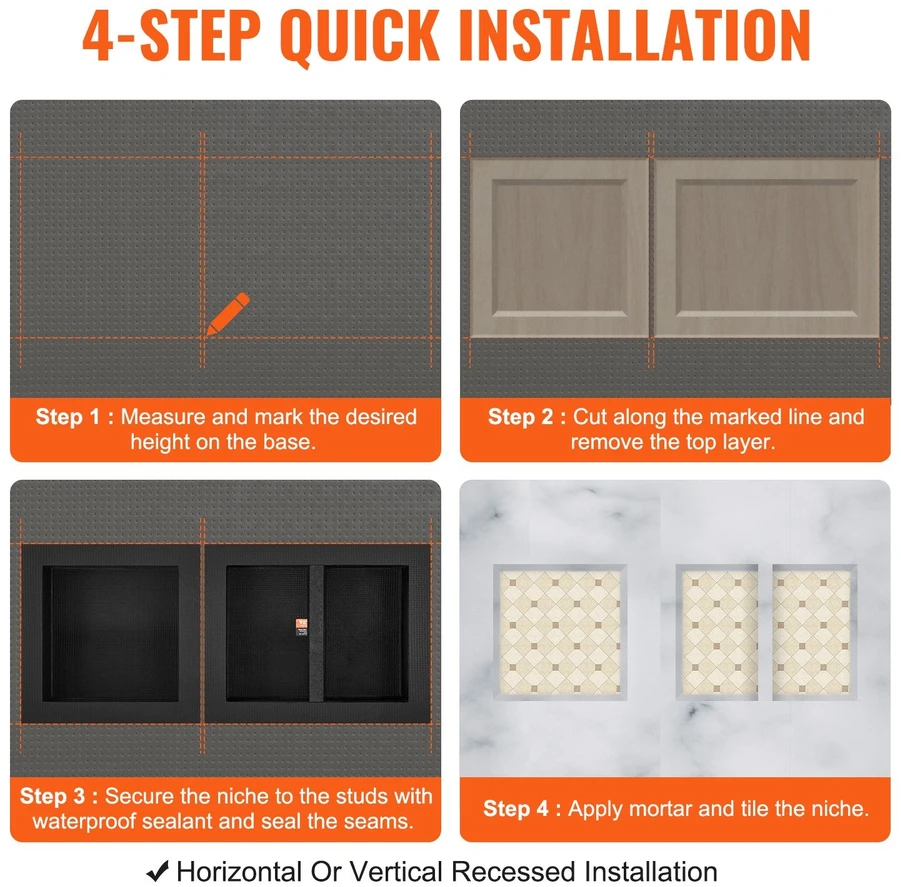 4-STEP QUICK INSTALLATION

Step 1 : Measure and mark the desired height on the base.

Step 2 : Cut along the marked line and remove the top layer.

Step 3 : Secure the niche to the studs with waterproof sealant and seal the seams.

Step 4 : Apply mortar and tile the niche.

✔ Horizontal Or Vertical Recessed Installation