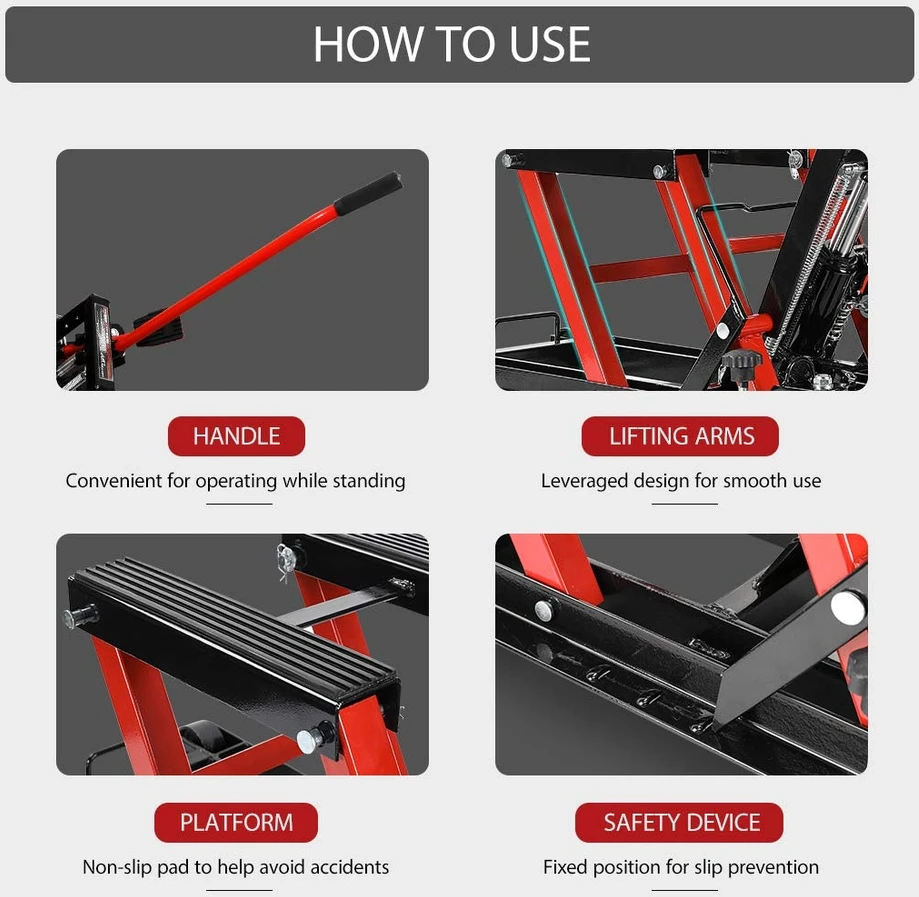 HOW TO USE

HANDLE

Convenient for operating while standing

LIFTING ARMS

Leveraged design for smooth use

PLATFORM

Non-slip pad to help avoid accidents

SAFETY DEVICE

Fixed position for slip prevention