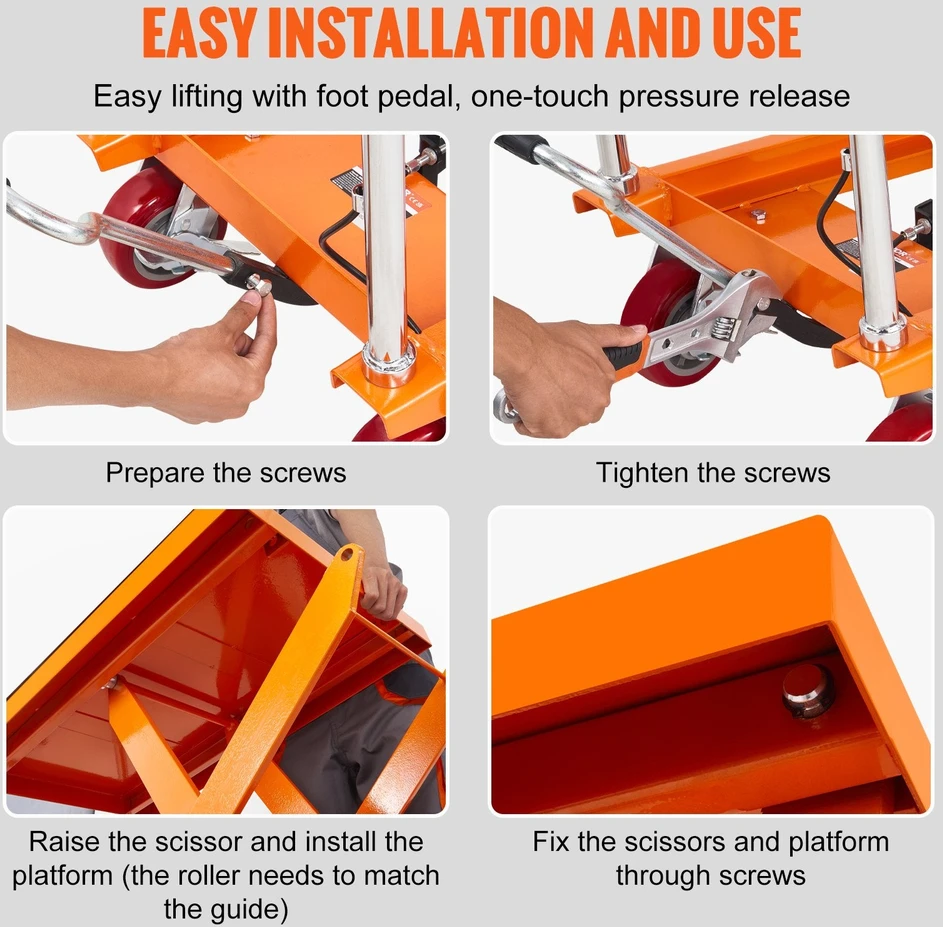 EASY INSTALLATION AND USE

Easy lifting with foot pedal, one-touch pressure release

Prepare the screws

Tighten the screws

Raise the scissor and install the platform (the roller needs to match the guide)

Fix the scissors and platform through screws