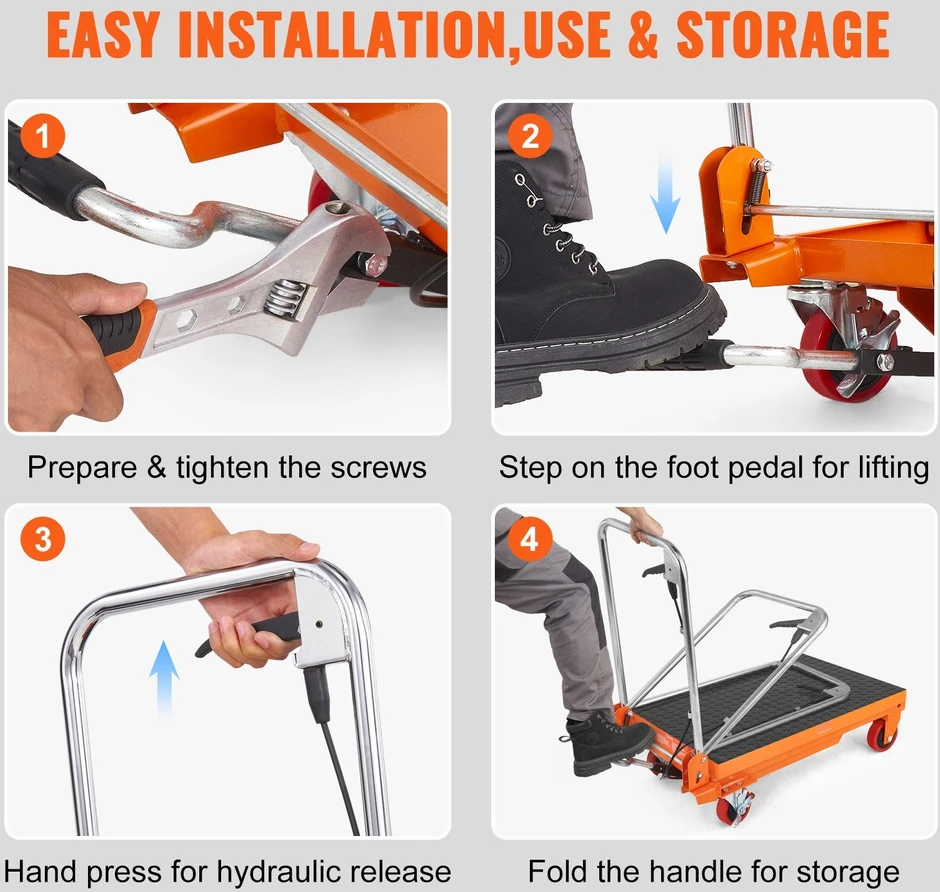 EASY INSTALLATION,USE & STORAGE

1

Prepare & tighten the screws

2

Step on the foot pedal for lifting

3

Hand press for hydraulic release

4

Fold the handle for storage