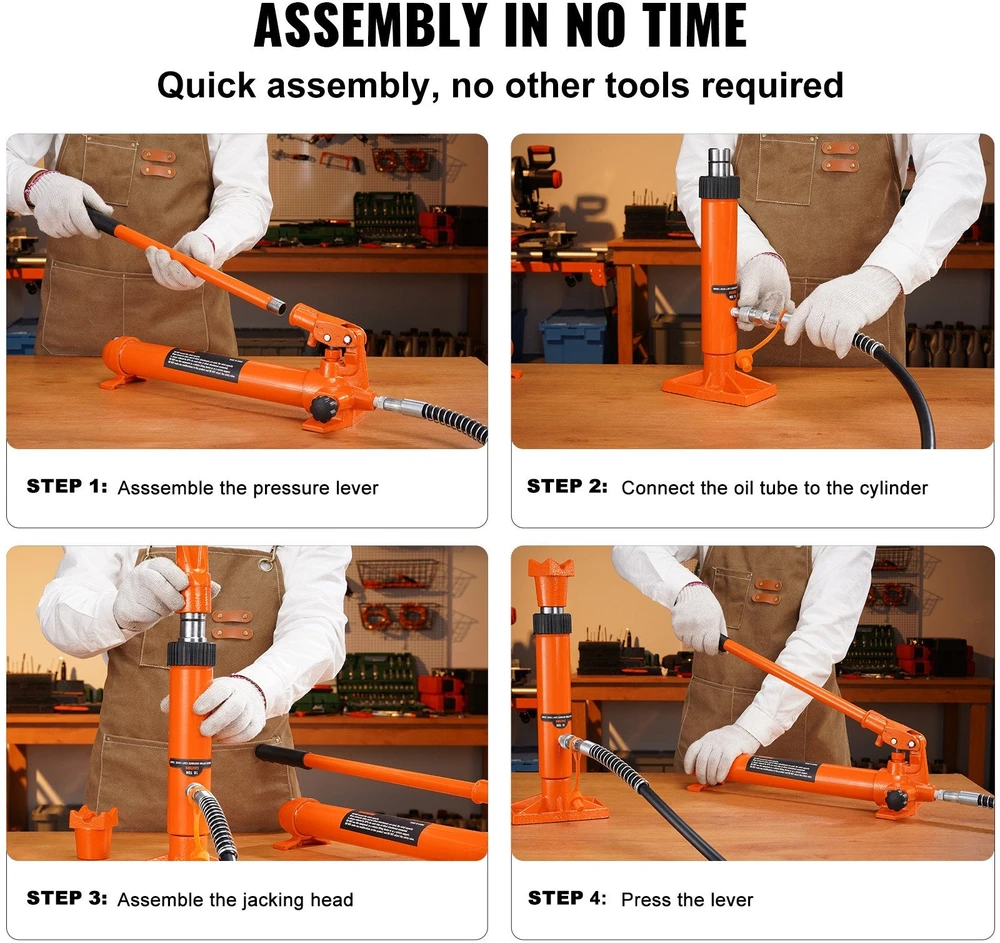 ASSEMBLY IN NO TIME
Quick assembly, no other tools required

STEP 1: Asssemble the pressure lever

STEP 2: Connect the oil tube to the cylinder

STEP 3: Assemble the jacking head

STEP 4: Press the lever