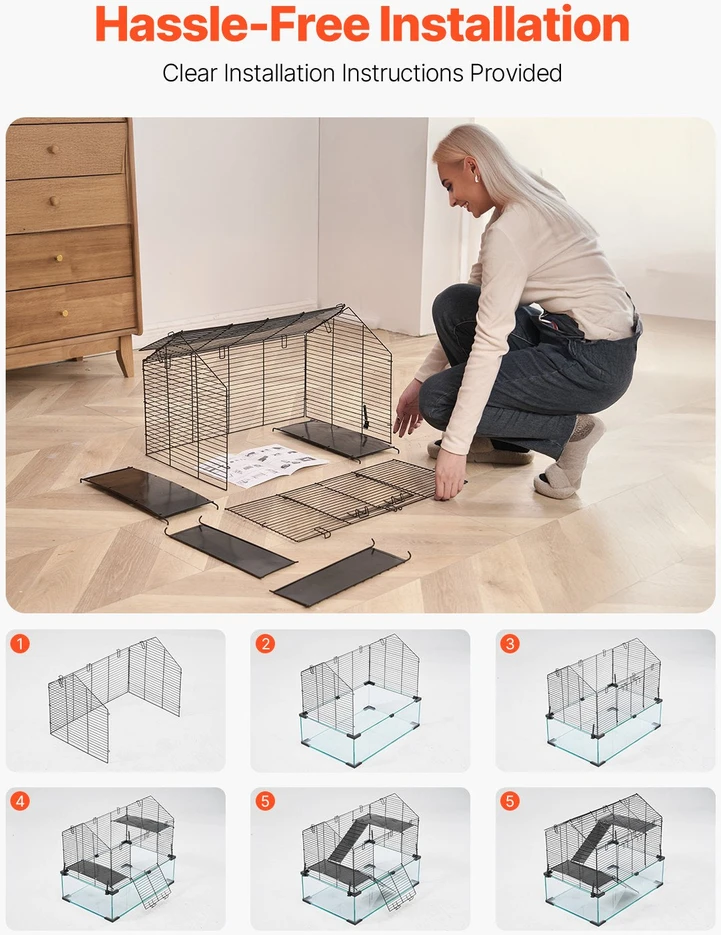 Hassle-Free Installation

Clear Installation Instructions Provided

1

2

3

4

5

5