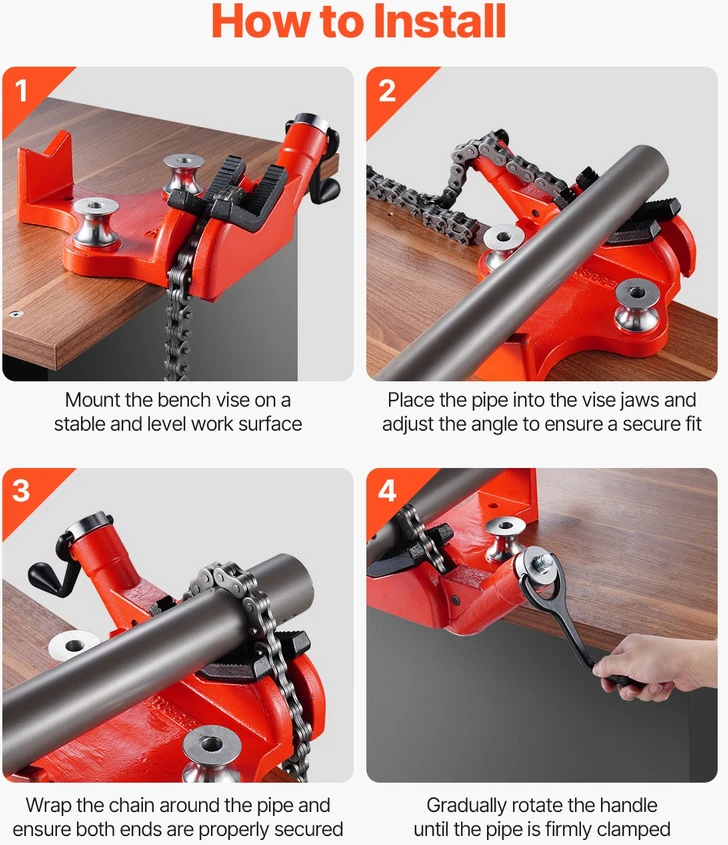 How to Install

1

Mount the bench vise on a stable and level work surface

2

Place the pipe into the vise jaws and adjust the angle to ensure a secure fit

3

Wrap the chain around the pipe and ensure both ends are properly secured

4

Gradually rotate the handle until the pipe is firmly clamped