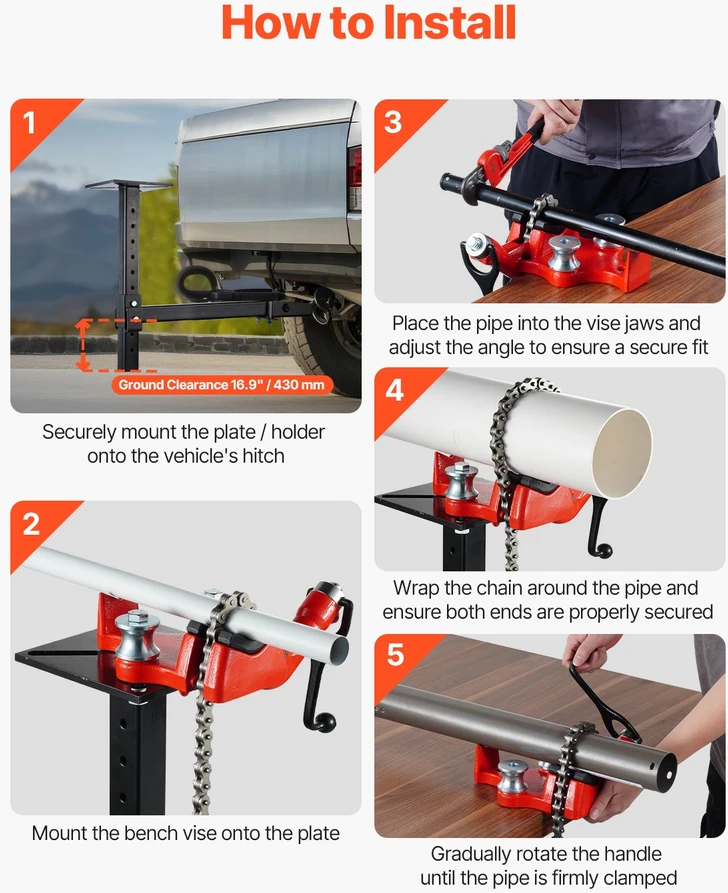 How to Install

1

Ground Clearance 16.9" / 430 mm

Securely mount the plate / holder onto the vehicle's hitch

2

Mount the bench vise onto the plate

3

Place the pipe into the vise jaws and adjust the angle to ensure a secure fit

4

Wrap the chain around the pipe and ensure both ends are properly secured

5

Gradually rotate the handle until the pipe is firmly clamped