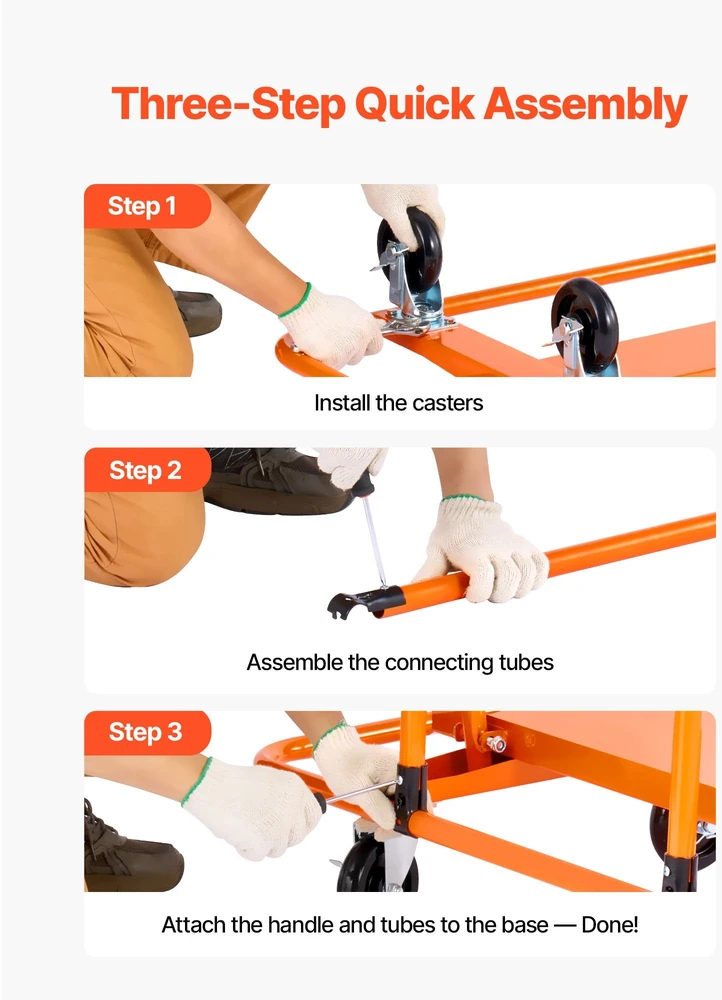 Three-Step Quick Assembly

Step 1

Install the casters

Step 2

Assemble the connecting tubes

Step 3

Attach the handle and tubes to the base — Done!