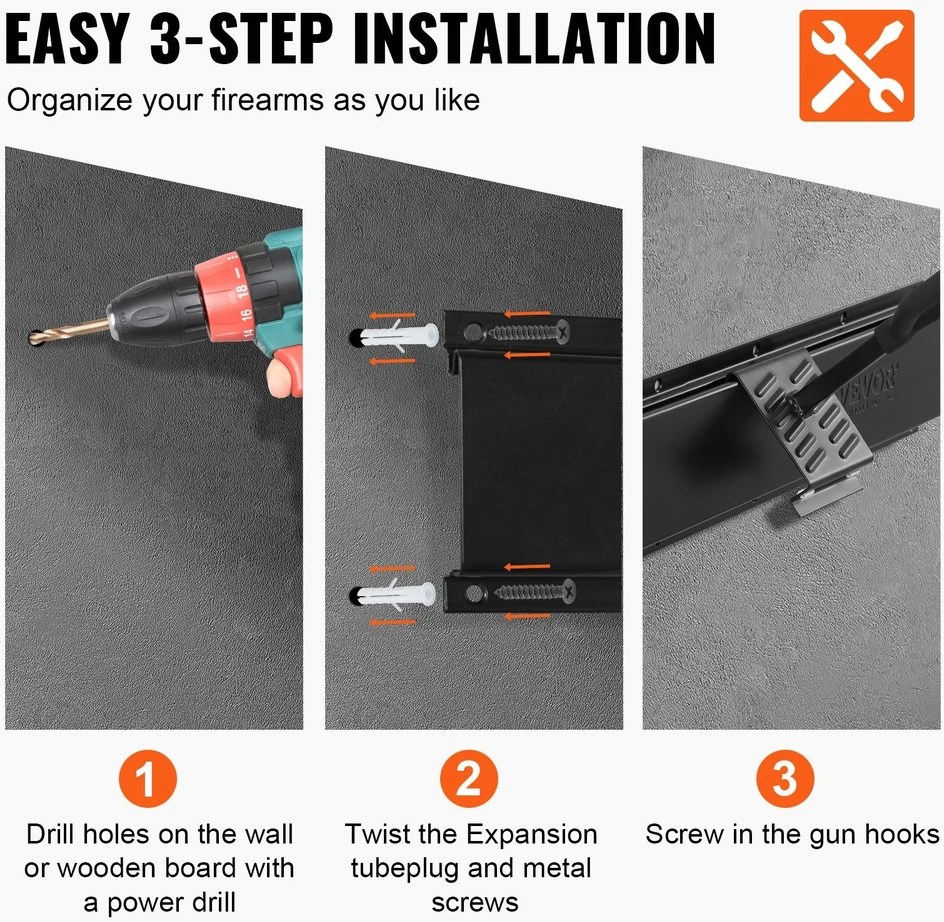 EASY 3-STEP INSTALLATION

Organize your firearms as you like

14 16 18

VEVOR

1

Drill holes on the wall or wooden board with a power drill

2

Twist the Expansion tubeplug and metal screws

3

Screw in the gun hooks