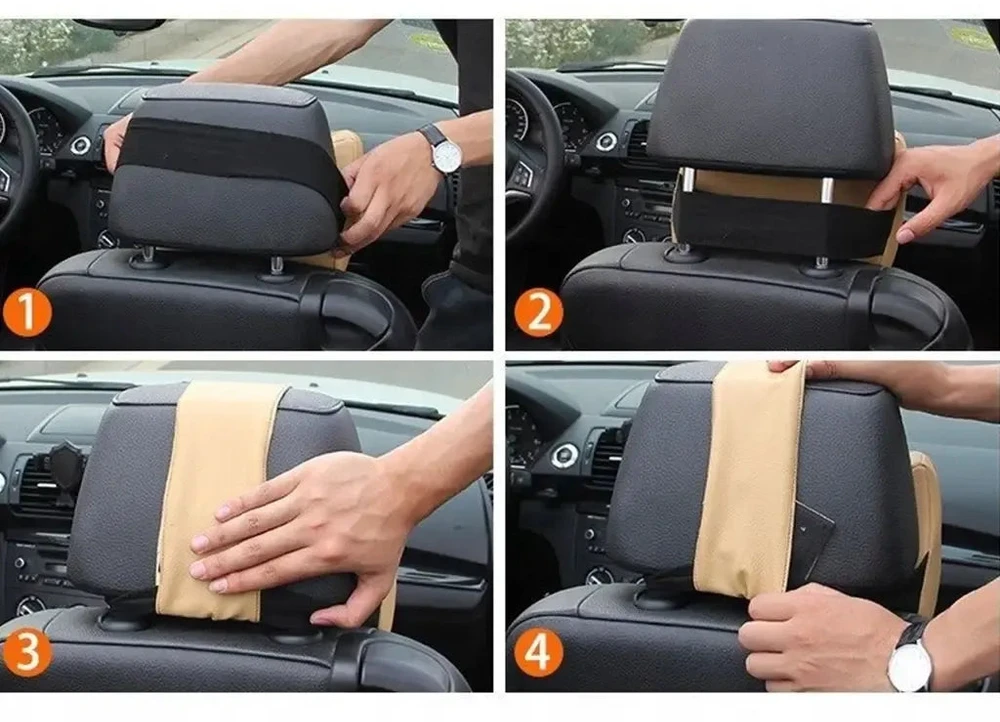 1

2

3

4