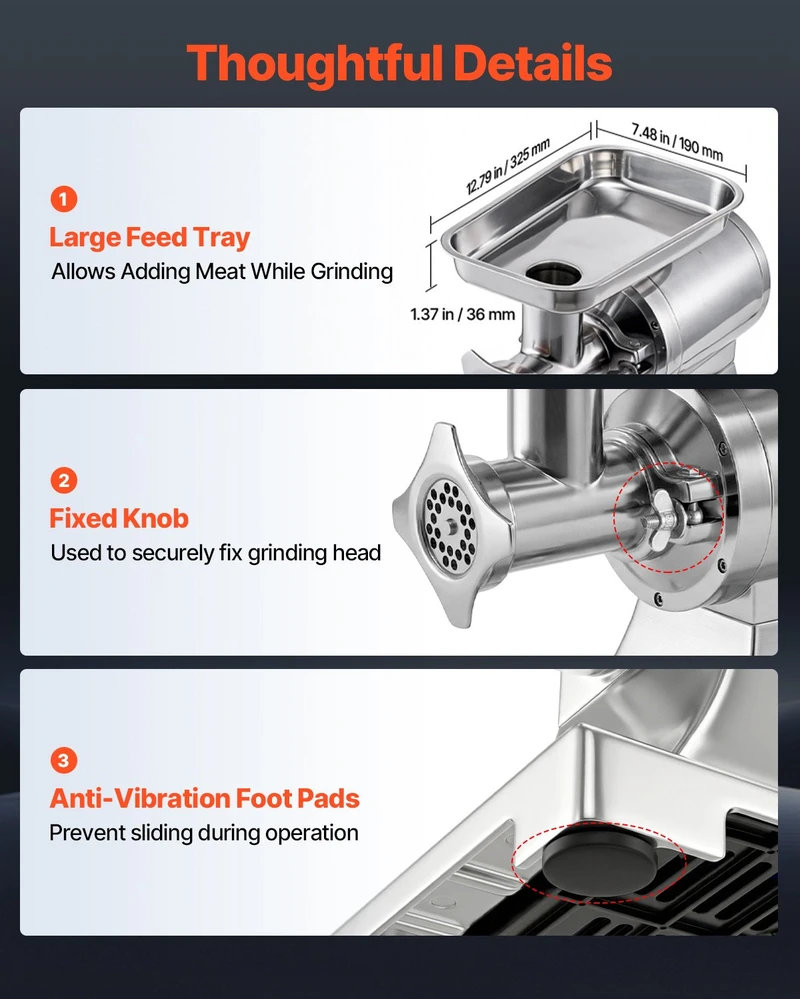 Thoughtful Details

1
Large Feed Tray
Allows Adding Meat While Grinding

12.79 in / 325 mm
7.48 in / 190 mm
1.37 in / 36 mm

2
Fixed Knob
Used to securely fix grinding head

3
Anti-Vibration Foot Pads
Prevent sliding during operation