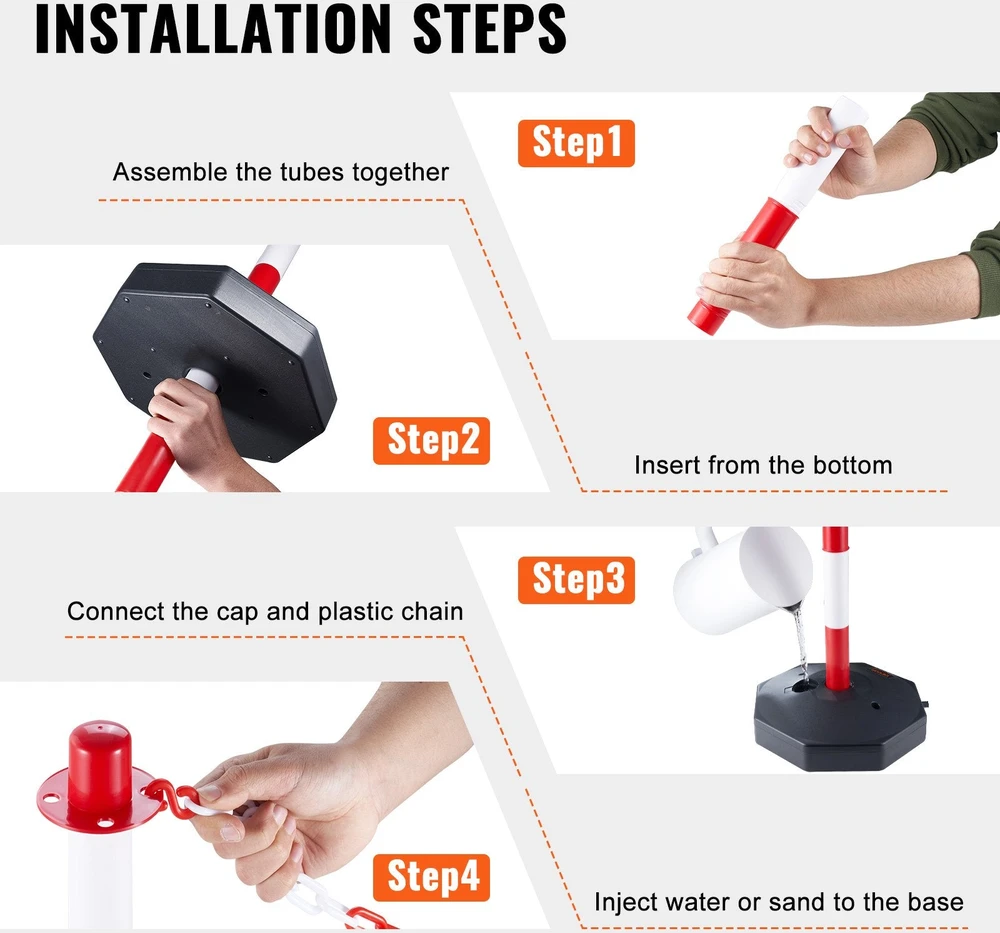 INSTALLATION STEPS

Step1

Assemble the tubes together

Step2

Insert from the bottom

Step3

Connect the cap and plastic chain

Step4

Inject water or sand to the base