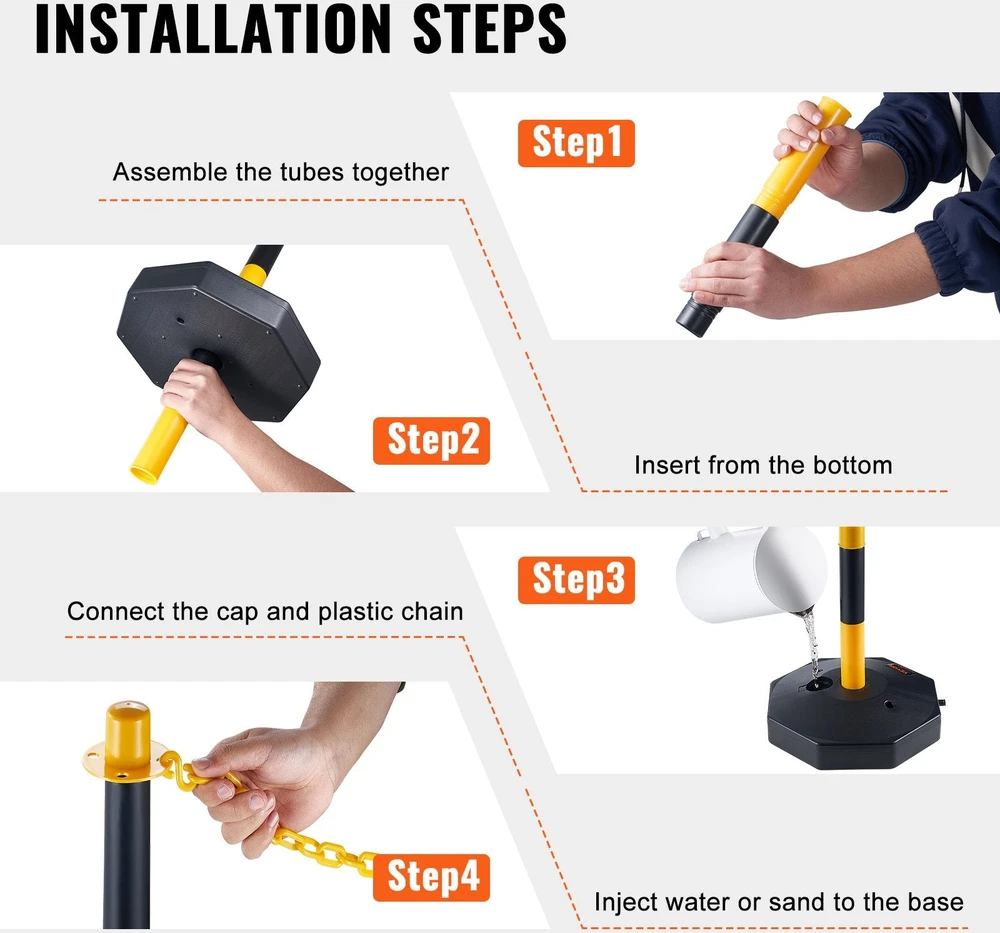 INSTALLATION STEPS

Step1

Assemble the tubes together

Step2

Insert from the bottom

Step3

Connect the cap and plastic chain

Step4

Inject water or sand to the base