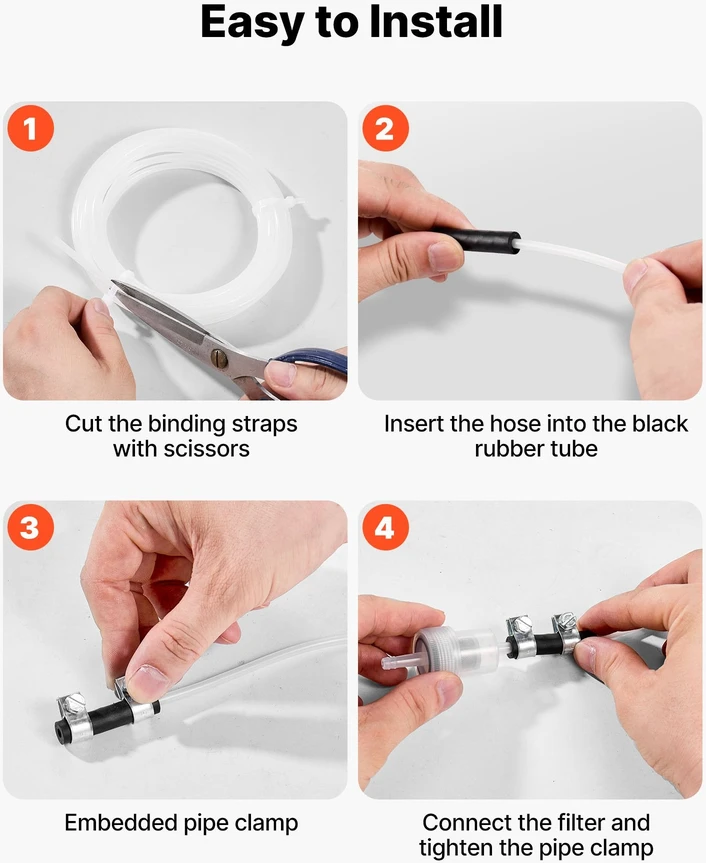 Easy to Install

1

Cut the binding straps with scissors

2

Insert the hose into the black rubber tube

3

Embedded pipe clamp

4

Connect the filter and tighten the pipe clamp