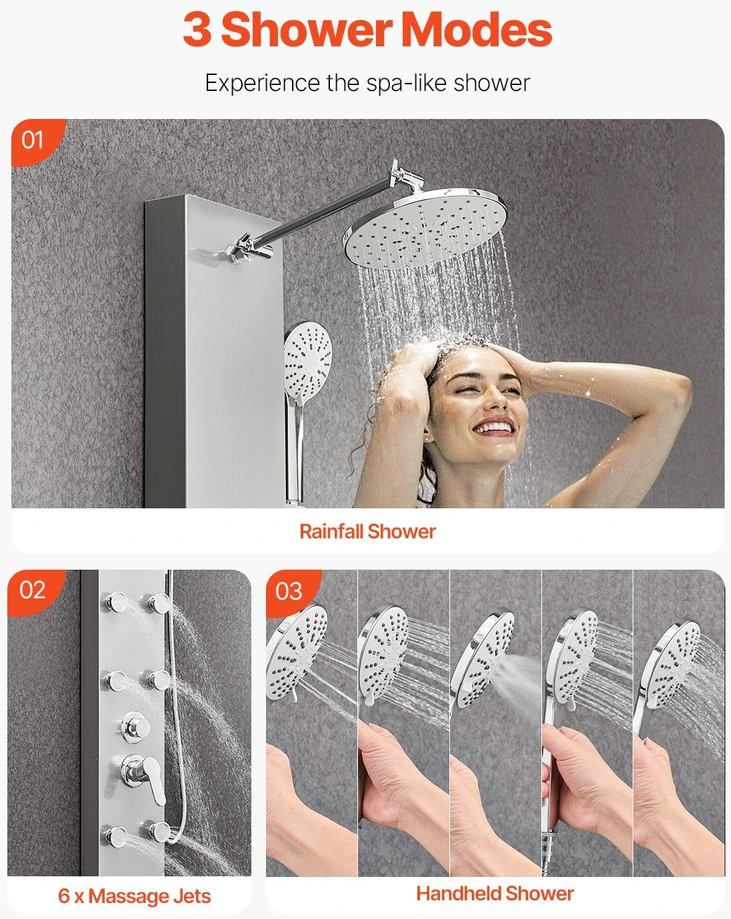 3 Shower Modes

Experience the spa-like shower

01

Rainfall Shower

02

6 x Massage Jets

03

Handheld Shower